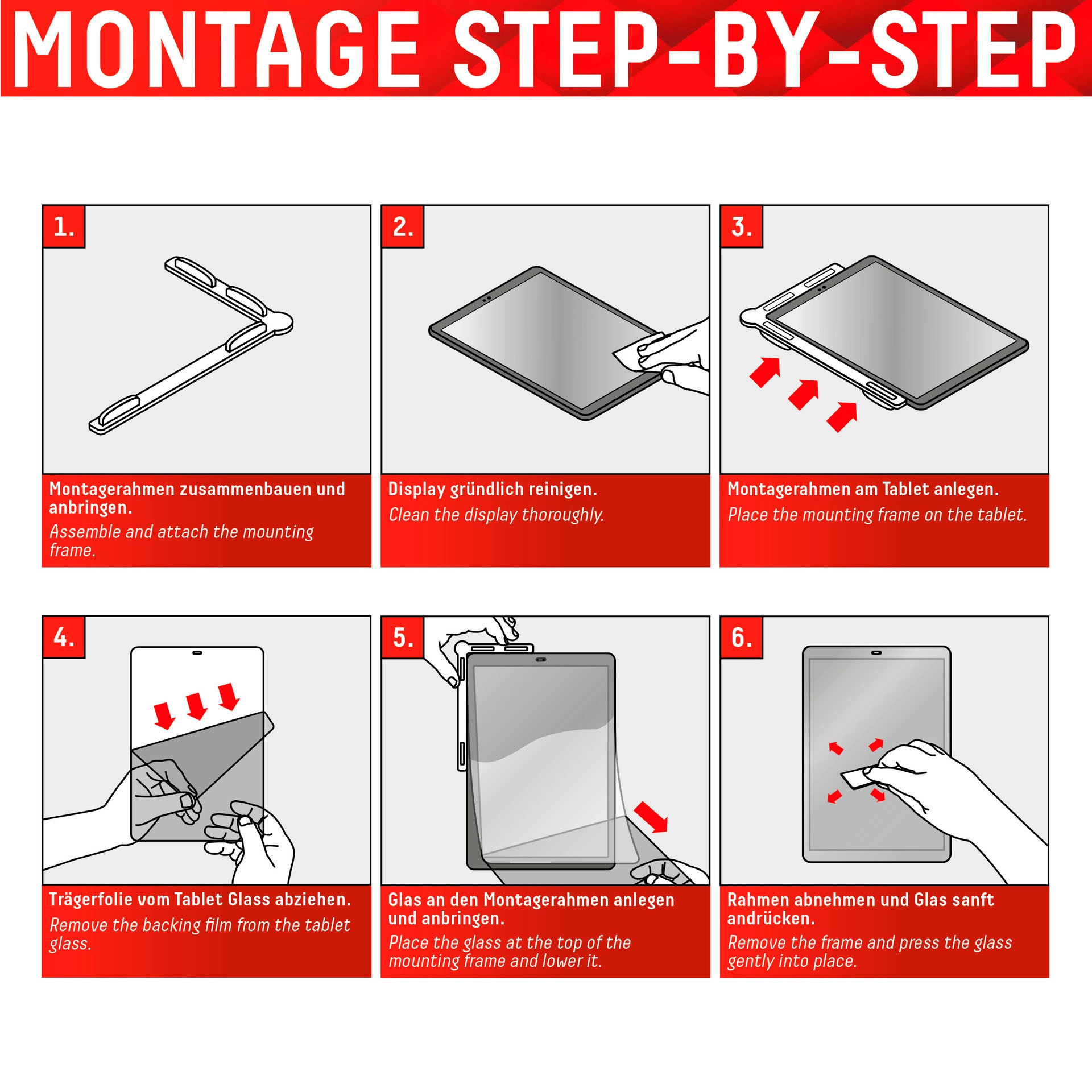 MONTAGE STEP-BY-STEP

1.

Montagerahmen zusammenbauen und anbringen.
Assemble and attach the mounting frame.

2.

Display gründlich reinigen.
Clean the display thoroughly.

3.

Montagerahmen am Tablet anlegen.
Place the mounting frame on the tablet.

4.

Trägerfolie vom Tablet Glass abziehen.
Remove the backing film from the tablet glass.

5.

Glas an den Montagerahmen anlegen und anbringen.
Place the glass at the top of the mounting frame and lower it.

6.

Rahmen abnehmen und Glas sanft andrücken.
Remove the frame and press the glass gently into place.