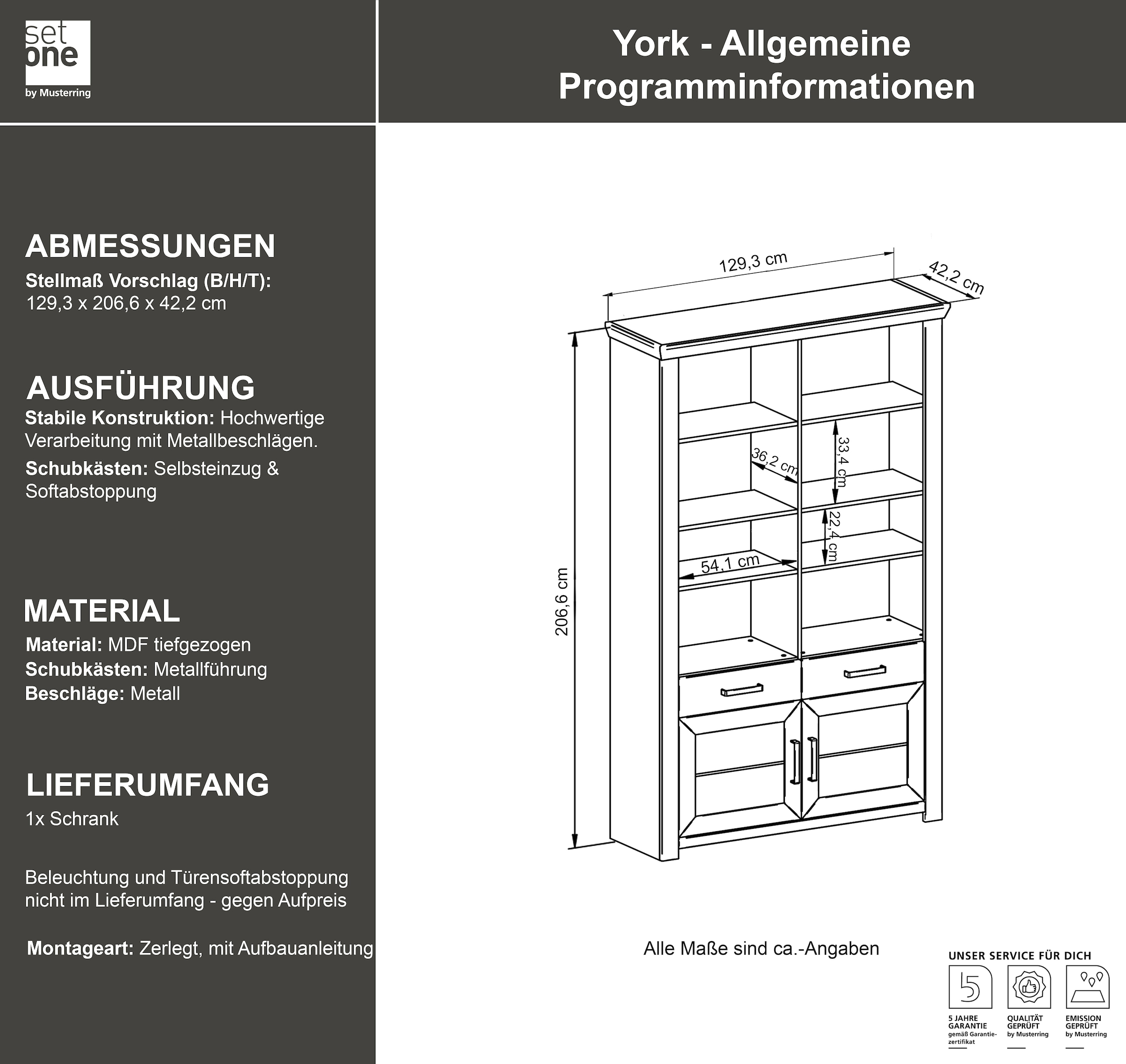 set one
by Musterring

York - Allgemeine Programminformationen

ABMESSUNGEN
Stellmaß Vorschlag (B/H/T):
129,3 x 206,6 x 42,2 cm

AUSFÜHRUNG
Stabile Konstruktion: Hochwertige Verarbeitung mit Metallbeschlägen.
Schubkästen: Selbsteinzug & Softabstoppung

MATERIAL
Material: MDF tiefgezogen
Schubkästen: Metallführung
Beschläge: Metall

LIEFERUMFANG
1x Schrank

Beleuchtung und Türensoftabstoppung nicht im Lieferumfang - gegen Aufpreis

Montageart: Zerlegt, mit Aufbauanleitung

129,3 cm
42,2 cm
206,6 cm
36,2 cm
33,4 cm
22,4 cm
54,1 cm

Alle Maße sind ca.-Angaben

UNSER SERVICE FÜR DICH
5
5 JAHRE GARANTIE gemäß Garantiezertifikat
QUALITÄT GEPRÜFT by Musterring
EMISSION GEPRÜFT by Musterring