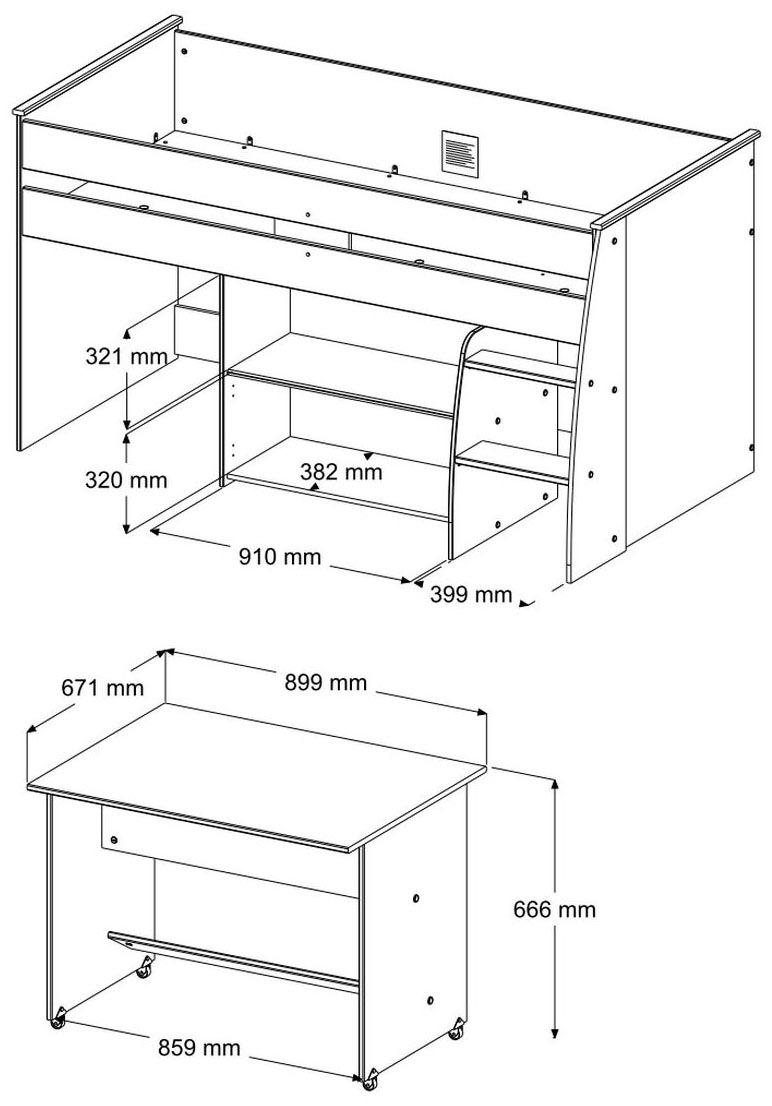 321 mm
320 mm
382 mm
910 mm
399 mm

671 mm
899 mm
666 mm
859 mm