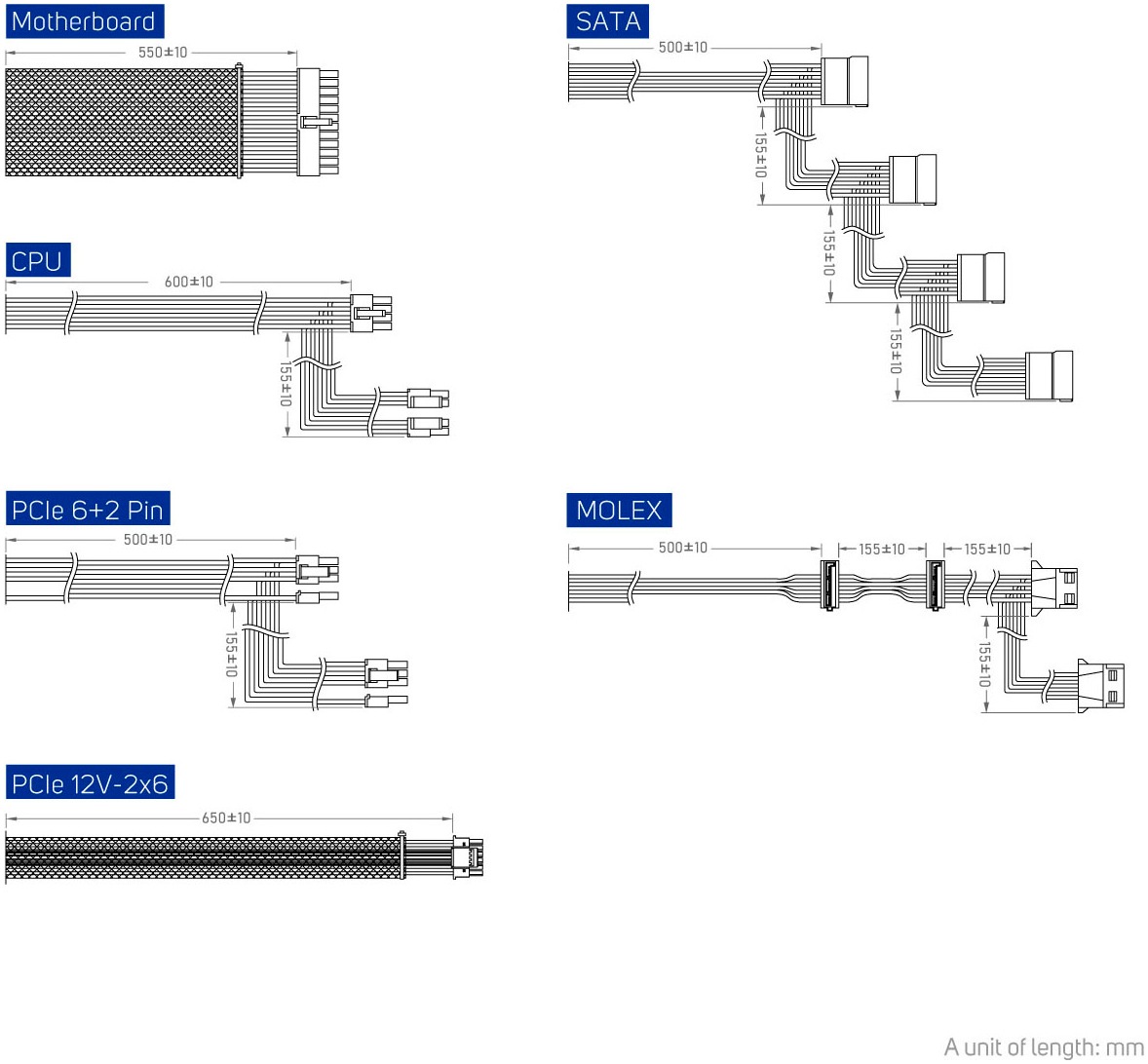 Motherboard

550±10

CPU

600±10

155±10

PCIe 6+2 Pin

500±10

155±10

PCIe 12V-2x6

650±10

SATA

500±10

155±10

155±10

155±10

MOLEX

500±10

155±10

155±10

155±10

A unit of length: mm