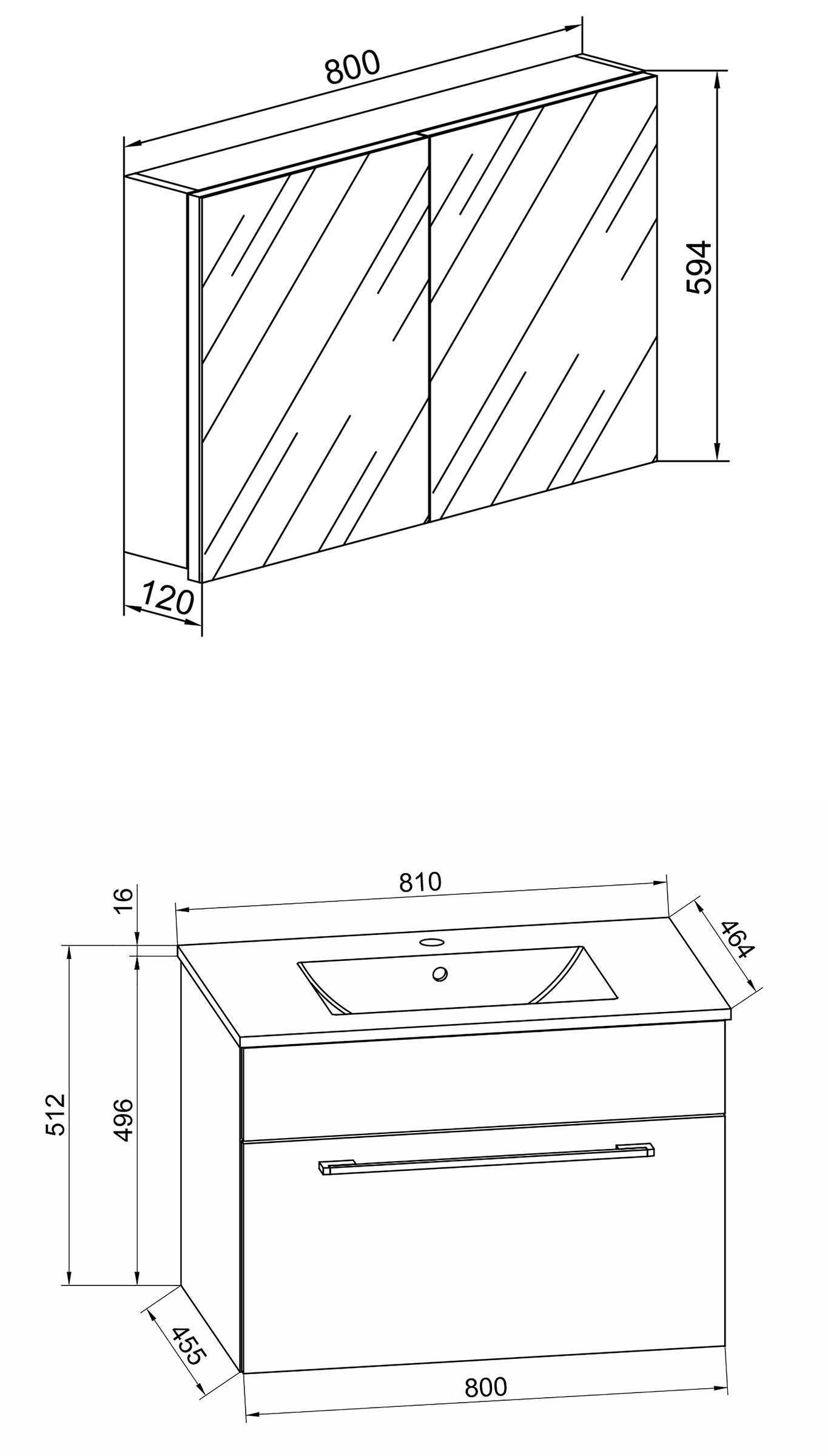 800
594
120
810
16
464
512
496
455
800