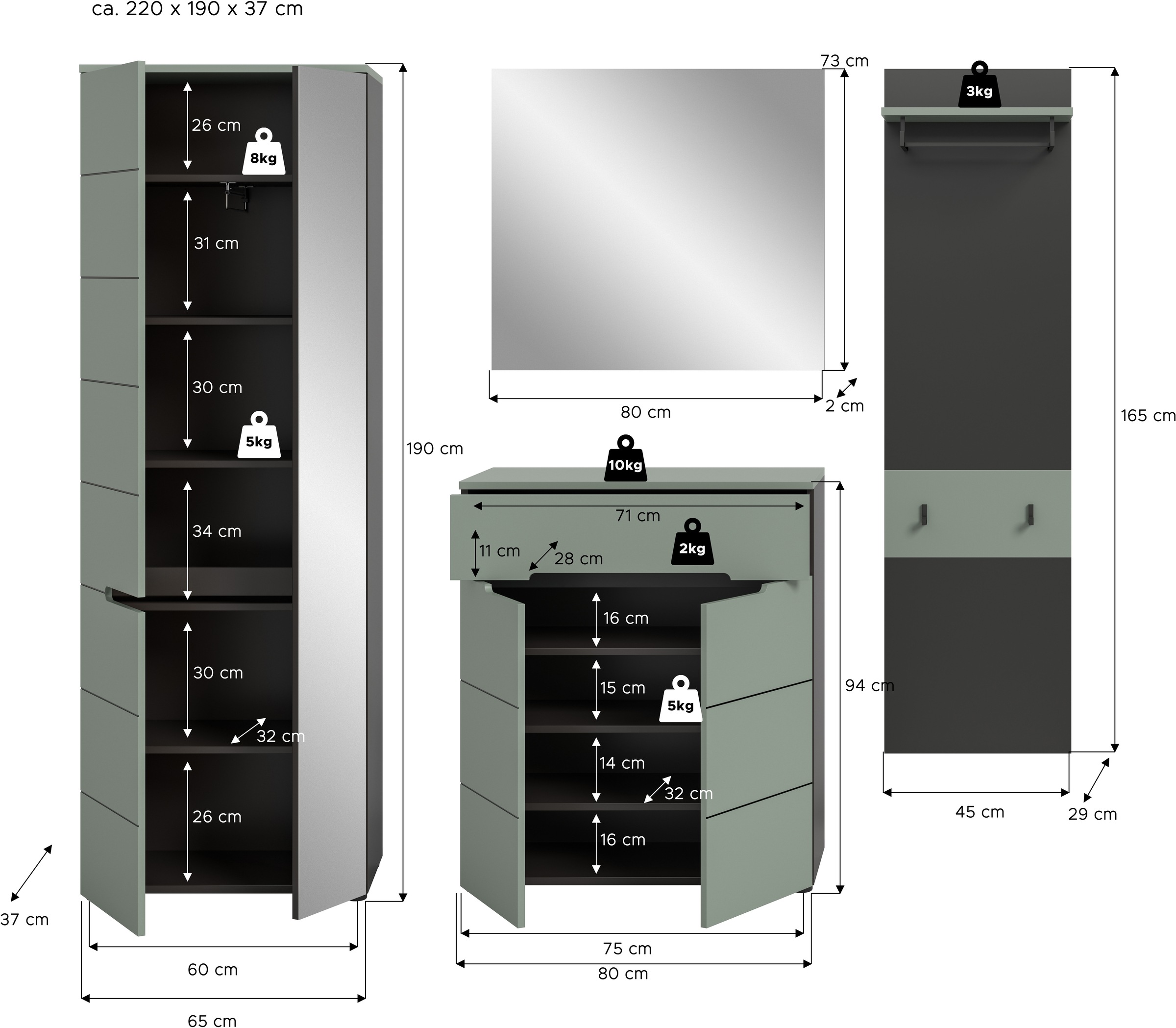 ca. 220 x 190 x 37 cm

26 cm
8kg
31 cm
30 cm
5kg
34 cm
30 cm
32 cm
26 cm
190 cm
37 cm
60 cm
65 cm

73 cm
80 cm
2 cm

10kg
71 cm
11 cm
28 cm
2kg
16 cm
15 cm
5kg
14 cm
32 cm
16 cm
94 cm
75 cm
80 cm

3kg
165 cm
45 cm
29 cm