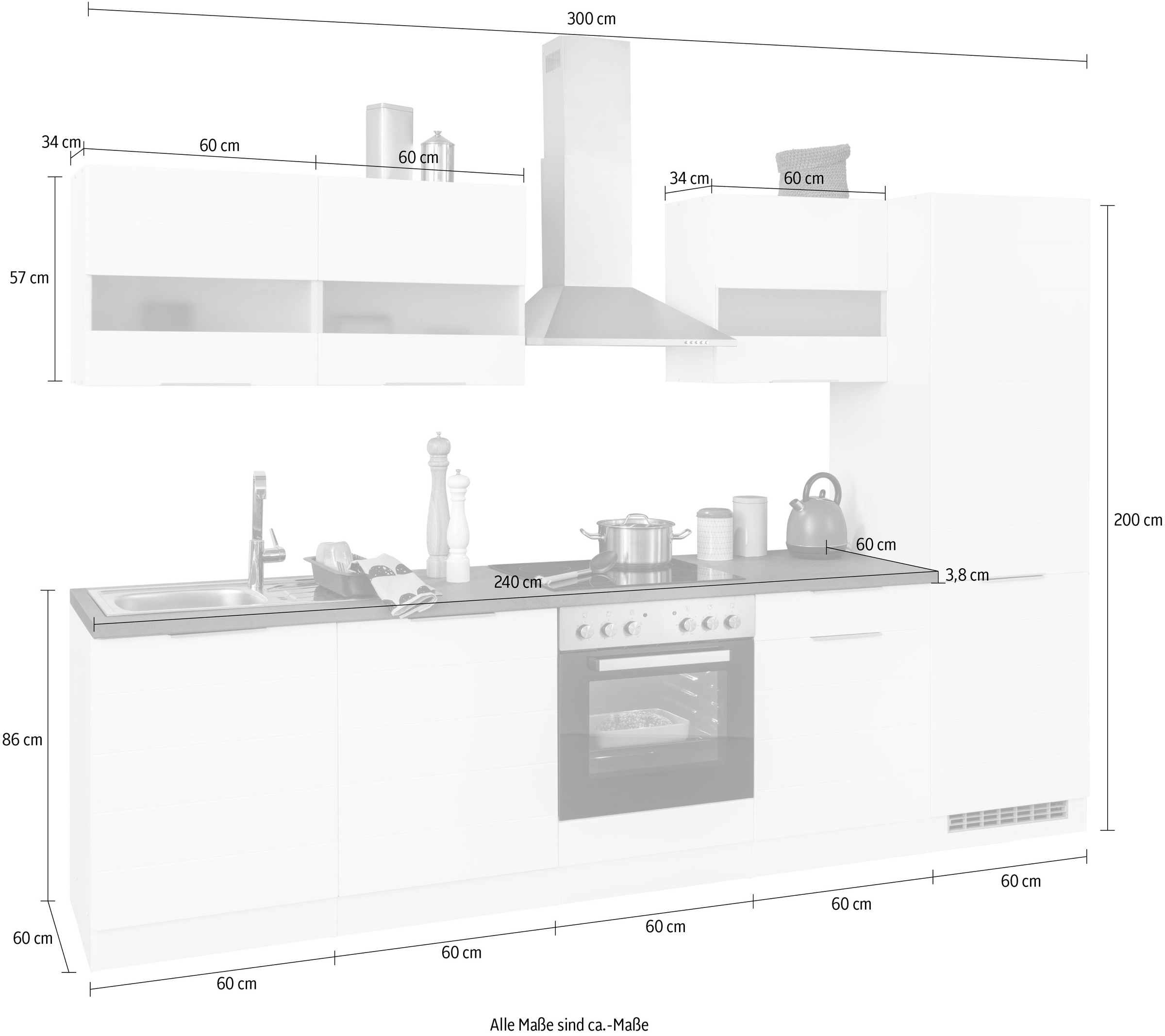 300 cm

34 cm
60 cm
60 cm
34 cm
60 cm
57 cm
200 cm
60 cm
240 cm
3,8 cm
86 cm
60 cm
60 cm
60 cm
60 cm
60 cm
60 cm

Alle Maße sind ca.-Maße