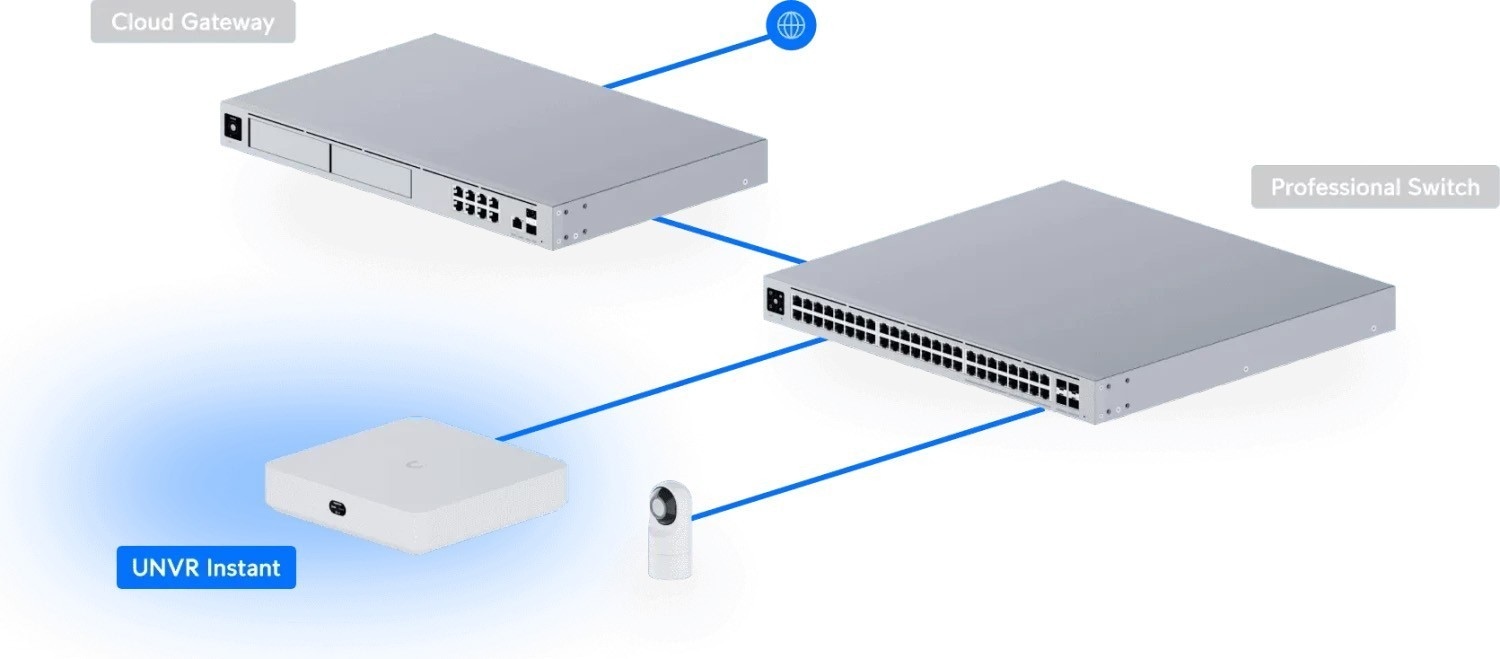 Cloud Gateway

Professional Switch

UNVR Instant