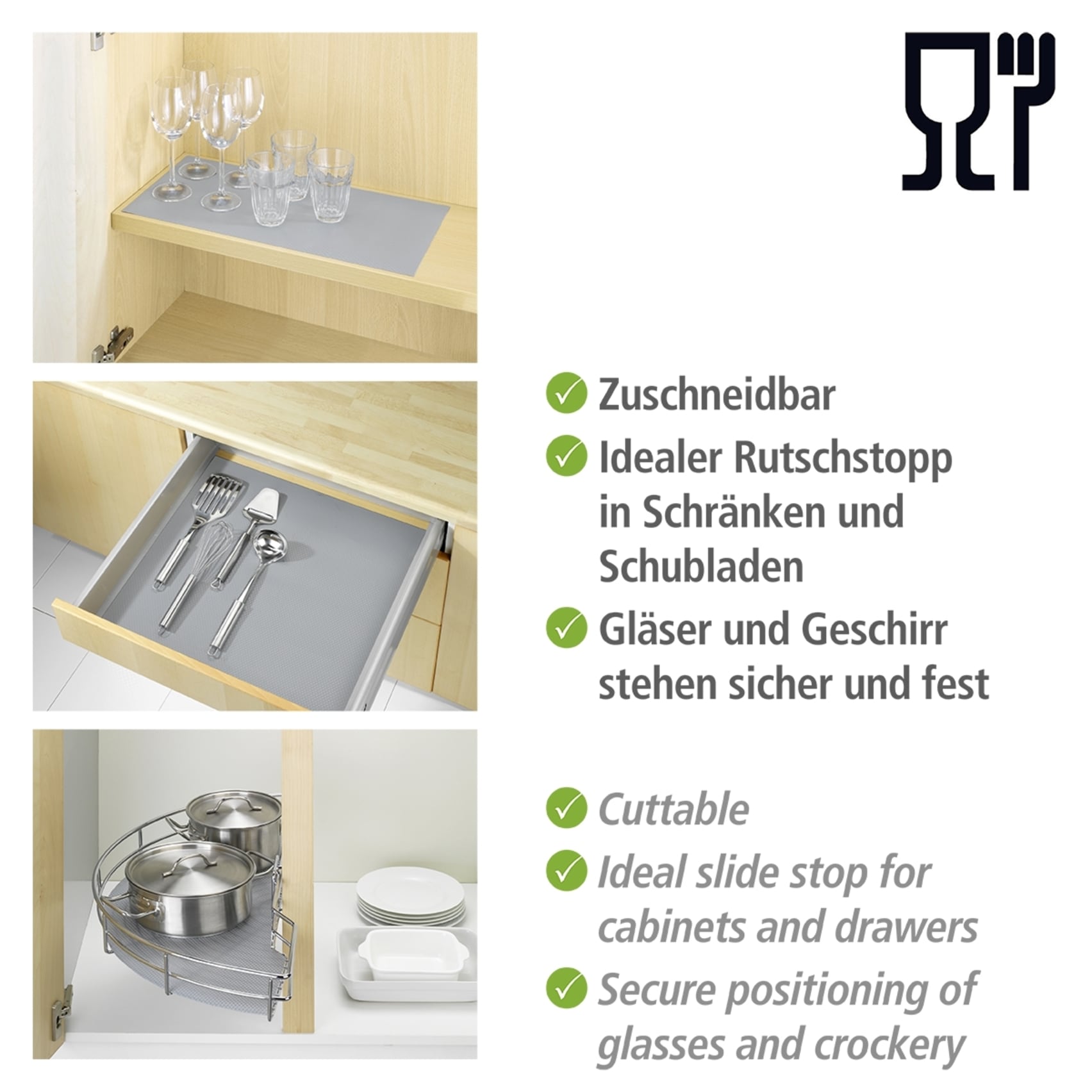 Zuschneidbar

Idealer Rutschstopp in Schränken und Schubladen

Gläser und Geschirr stehen sicher und fest

Cuttable

Ideal slide stop for cabinets and drawers

Secure positioning of glasses and crockery