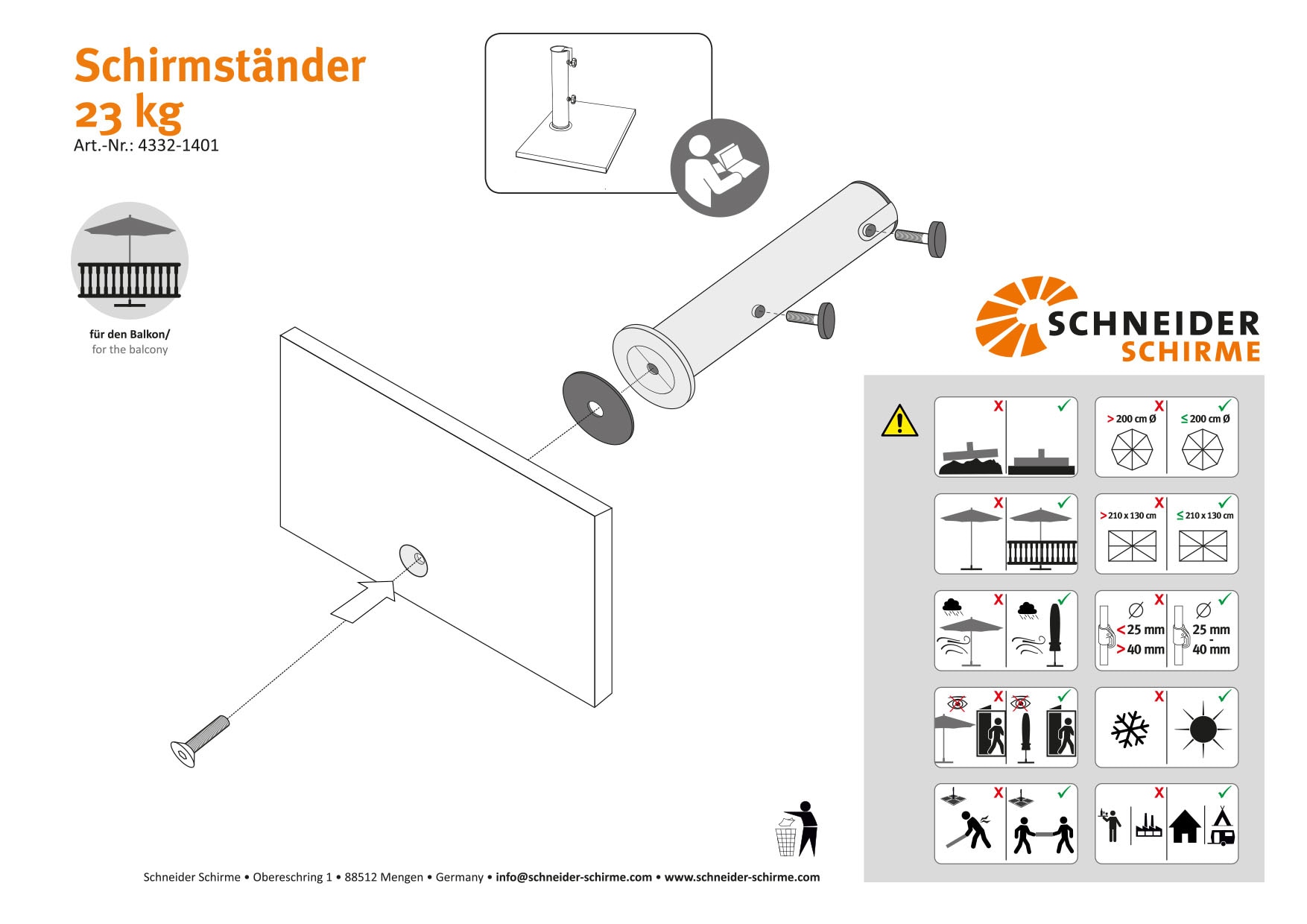 Schirmständer
23 kg
Art.-Nr.: 4332-1401

für den Balkon/
for the balcony

SCHNEIDER
SCHIRME

X ✓

X ✓
> 200 cm Ø
≤ 200 cm Ø

X ✓

X ✓
> 210 x 130 cm
≤ 210 x 130 cm

X ✓

X ✓
Ø
< 25 mm
> 40 mm
Ø
25 mm
-
40 mm

X ✓

X ✓

X ✓

X ✓

Schneider Schirme • Obereschring 1 • 88512 Mengen • Germany • info@schneider-schirme.com • www.schneider-schirme.com