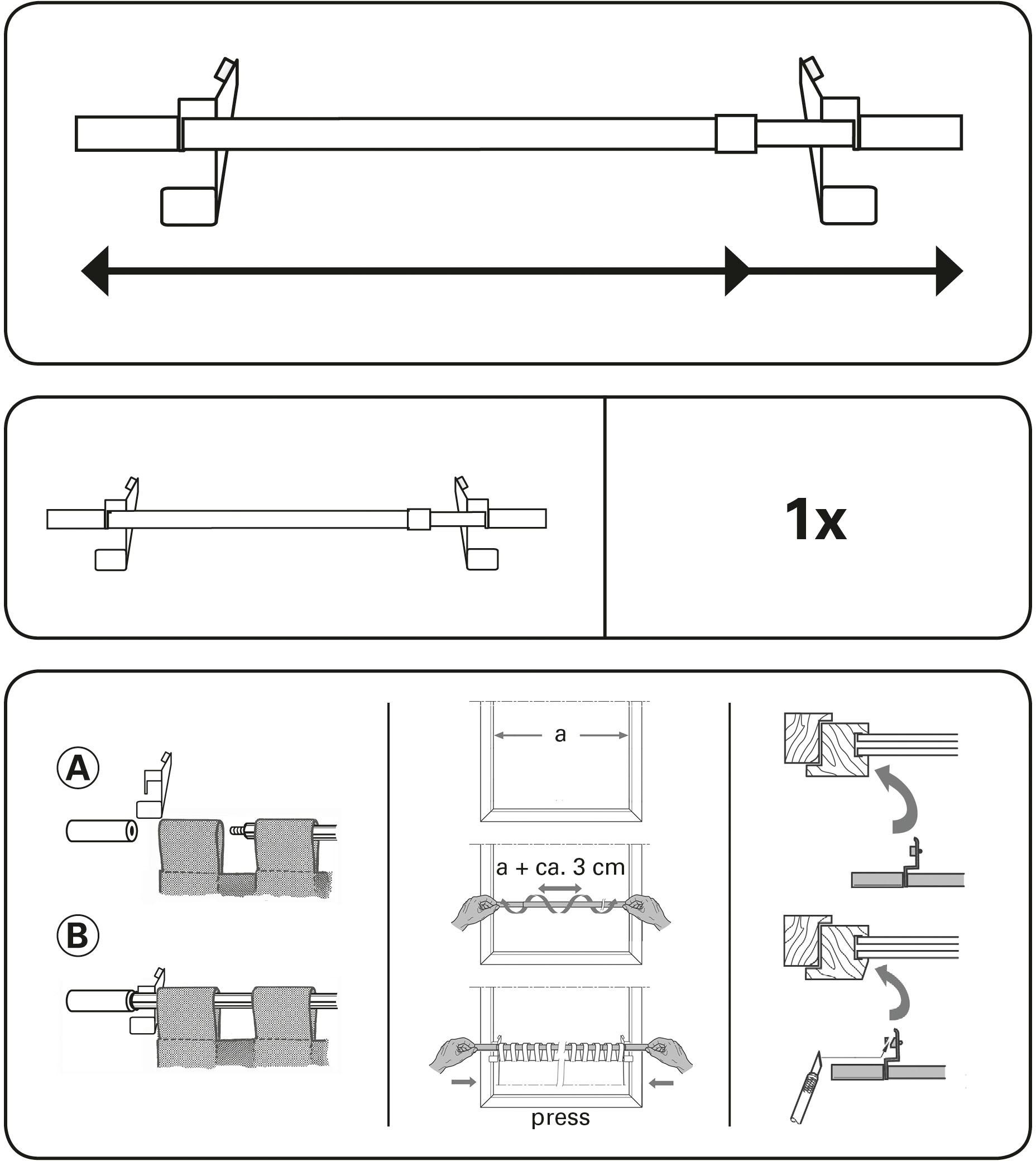 1x

A

B

a

a + ca. 3 cm

press