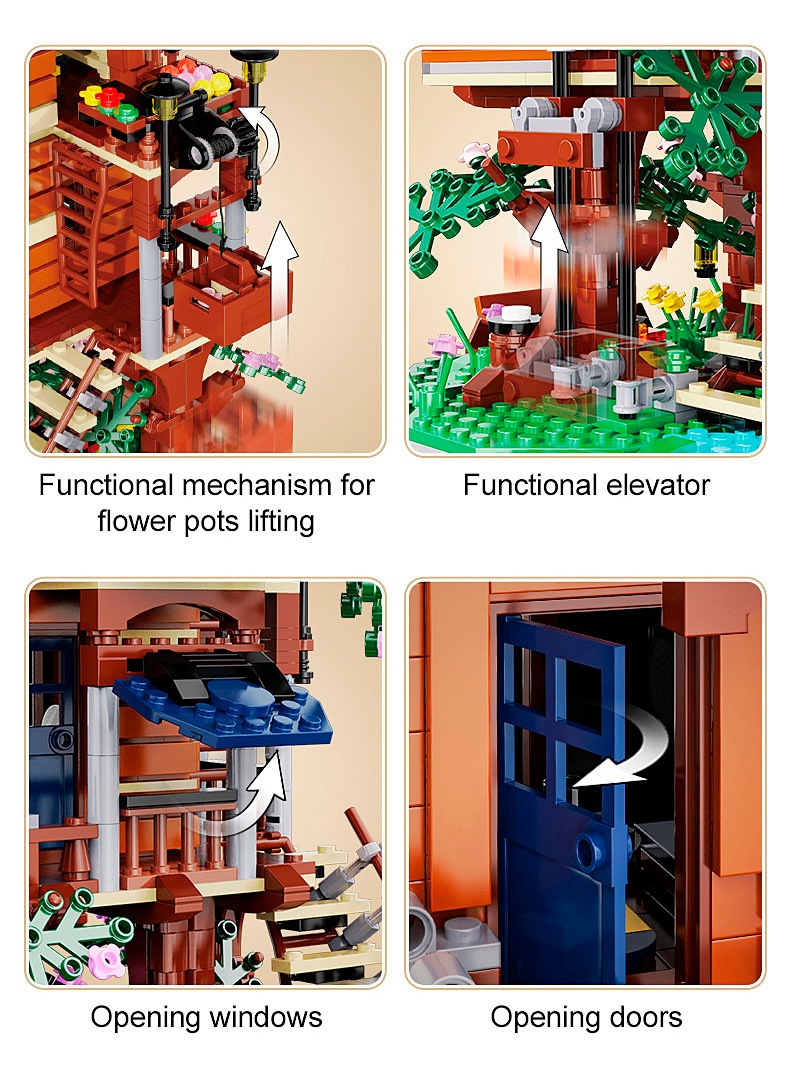 Functional mechanism for flower pots lifting

Functional elevator

Opening windows

Opening doors