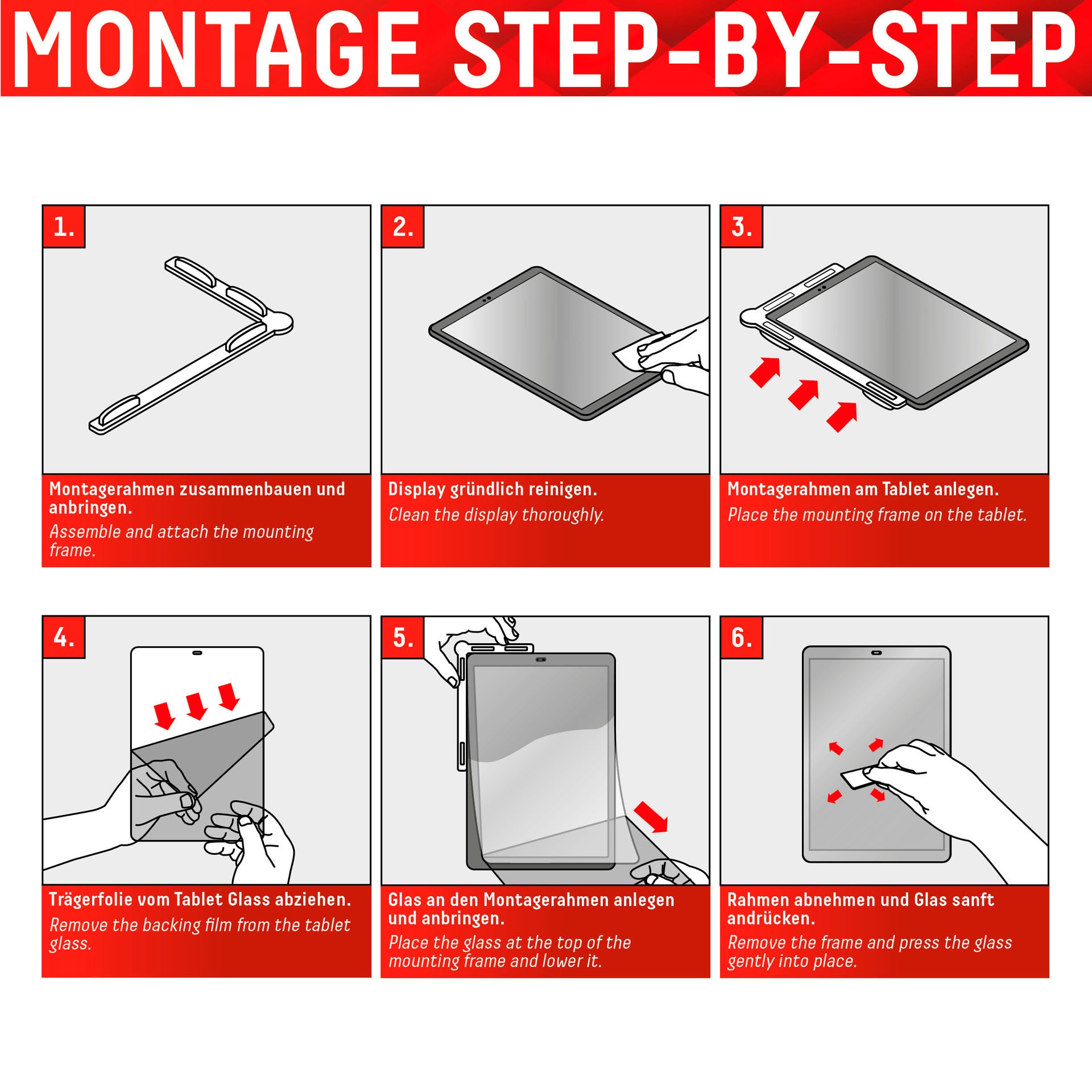 MONTAGE STEP-BY-STEP

1.

Montagerahmen zusammenbauen und anbringen.
Assemble and attach the mounting frame.

2.

Display gründlich reinigen.
Clean the display thoroughly.

3.

Montagerahmen am Tablet anlegen.
Place the mounting frame on the tablet.

4.

Trägerfolie vom Tablet Glass abziehen.
Remove the backing film from the tablet glass.

5.

Glas an den Montagerahmen anlegen und anbringen.
Place the glass at the top of the mounting frame and lower it.

6.

Rahmen abnehmen und Glas sanft andrücken.
Remove the frame and press the glass gently into place.