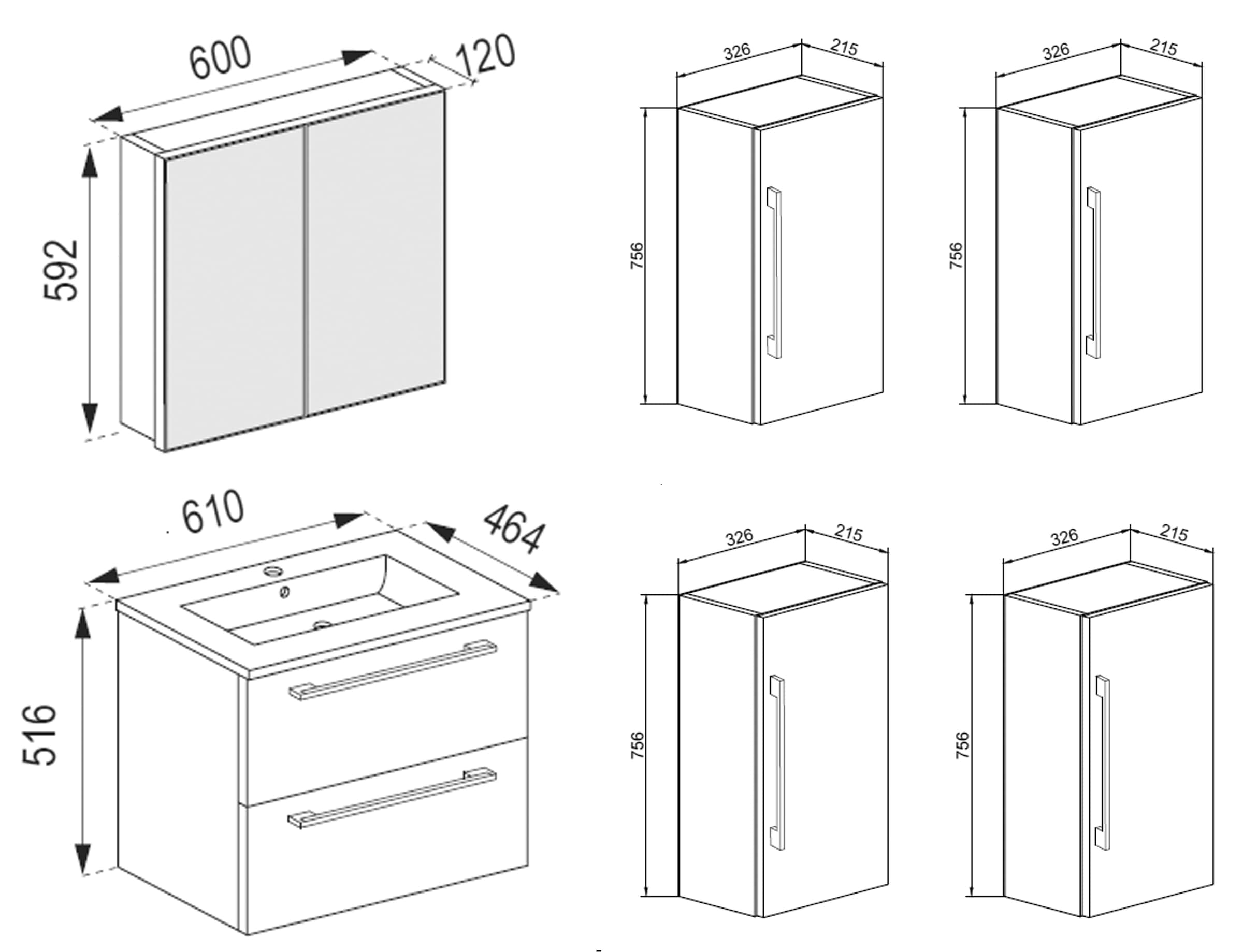 600
120
592

326
215
756

326
215
756

610
464
516

326
215
756

326
215
756