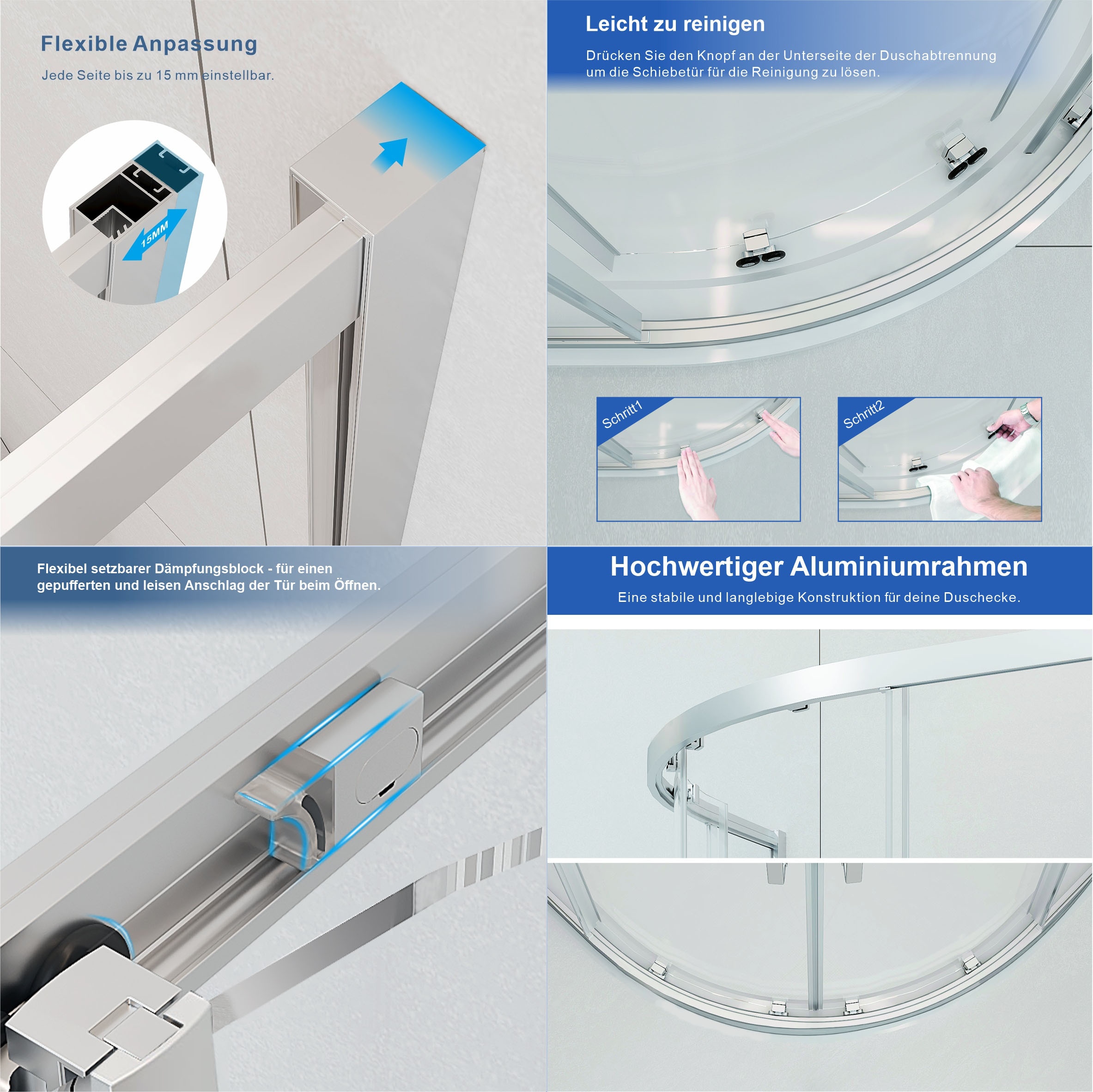 Flexible Anpassung

Jede Seite bis zu 15 mm einstellbar.

15MM

Leicht zu reinigen

Drücken Sie den Knopf an der Unterseite der Duschabtrennung um die Schiebetür für die Reinigung zu lösen.

Schritt1

Schritt2

Flexibel setzbarer Dämpfungsblock - für einen gepufferten und leisen Anschlag der Tür beim Öffnen.

Hochwertiger Aluminiumrahmen

Eine stabile und langlebige Konstruktion für deine Duschecke.