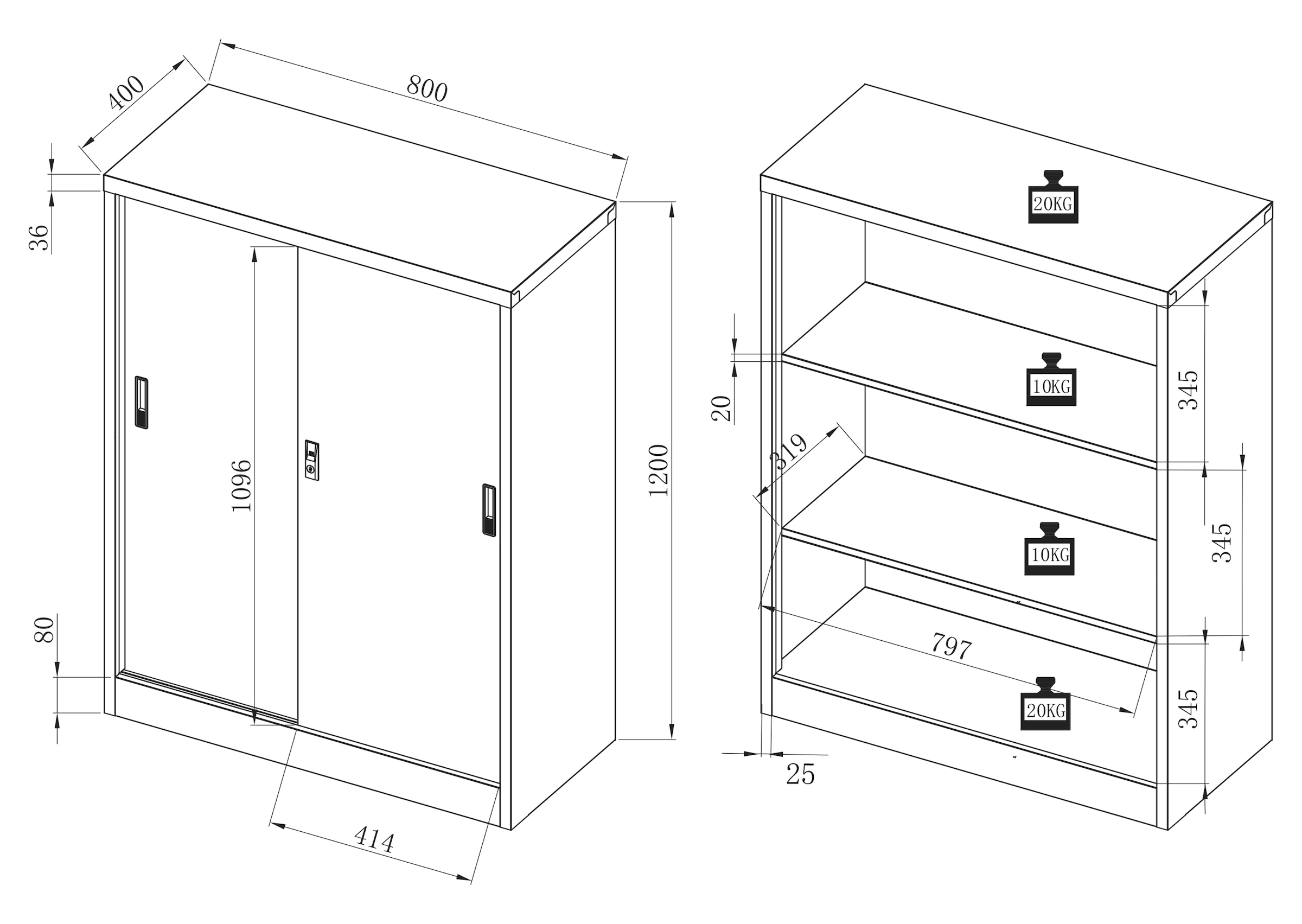 400
800
36
1096
1200
80
414
20KG
10KG
10KG
20KG
20
319
345
345
345
797
25