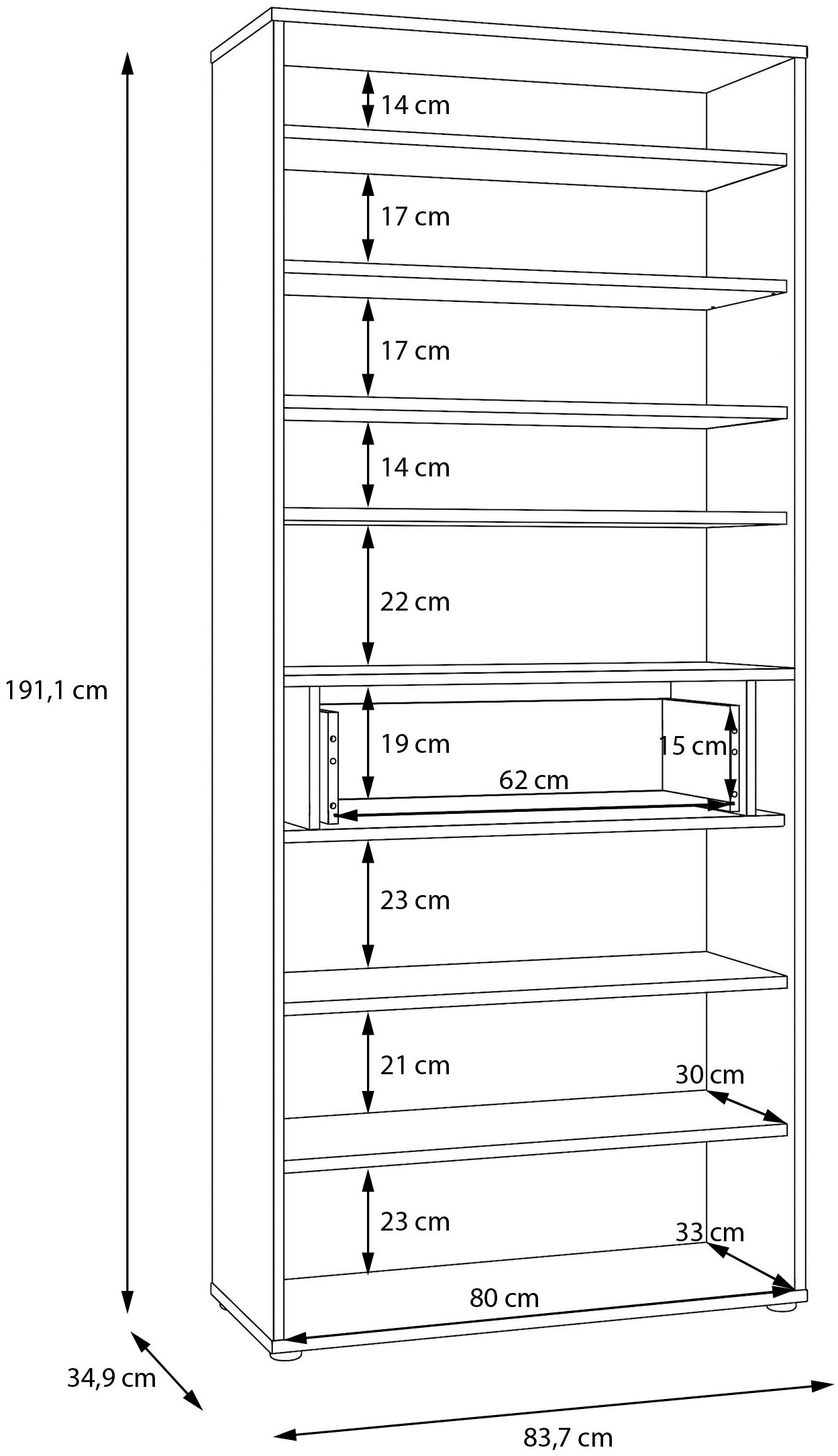 14 cm

17 cm

17 cm

14 cm

22 cm

191,1 cm

19 cm

15 cm

62 cm

23 cm

21 cm

30 cm

23 cm

33 cm

80 cm

34,9 cm

83,7 cm