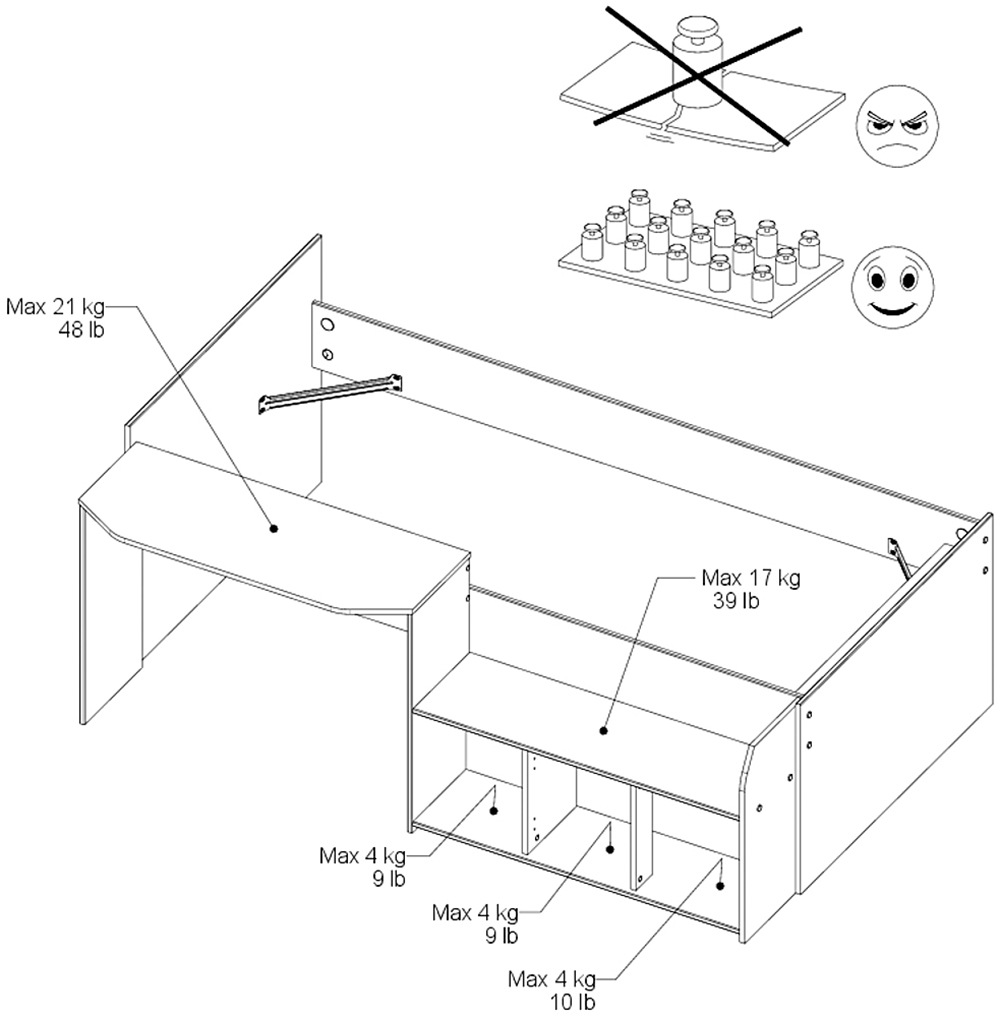 Max 21 kg
48 lb

Max 17 kg
39 lb

Max 4 kg
9 lb

Max 4 kg
9 lb

Max 4 kg
10 lb