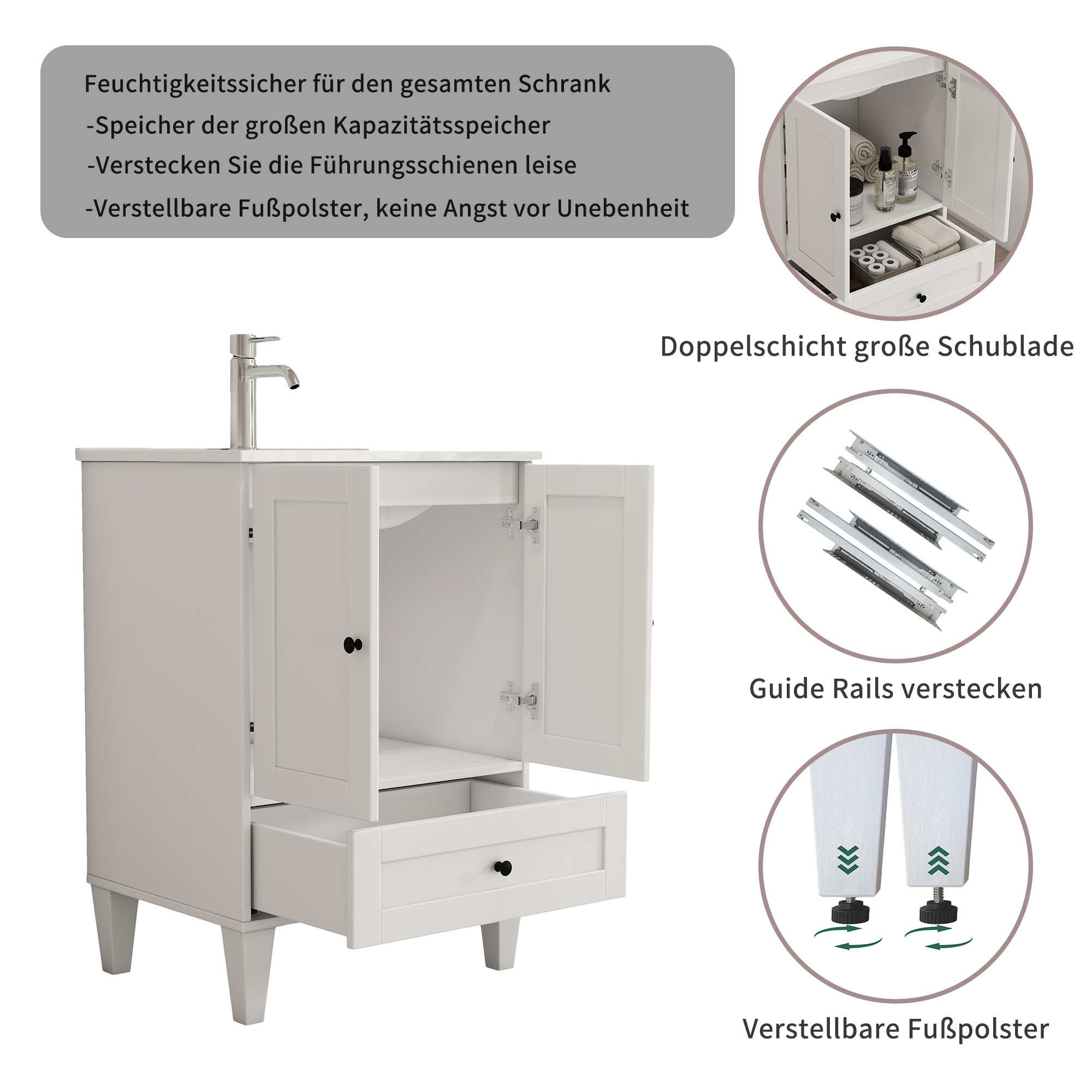 Feuchtigkeitssicher für den gesamten Schrank
-Speicher der großen Kapazitätsspeicher
-Verstecken Sie die Führungsschienen leise
-Verstellbare Fußpolster, keine Angst vor Unebenheit

Doppelschicht große Schublade

Guide Rails verstecken

Verstellbare Fußpolster