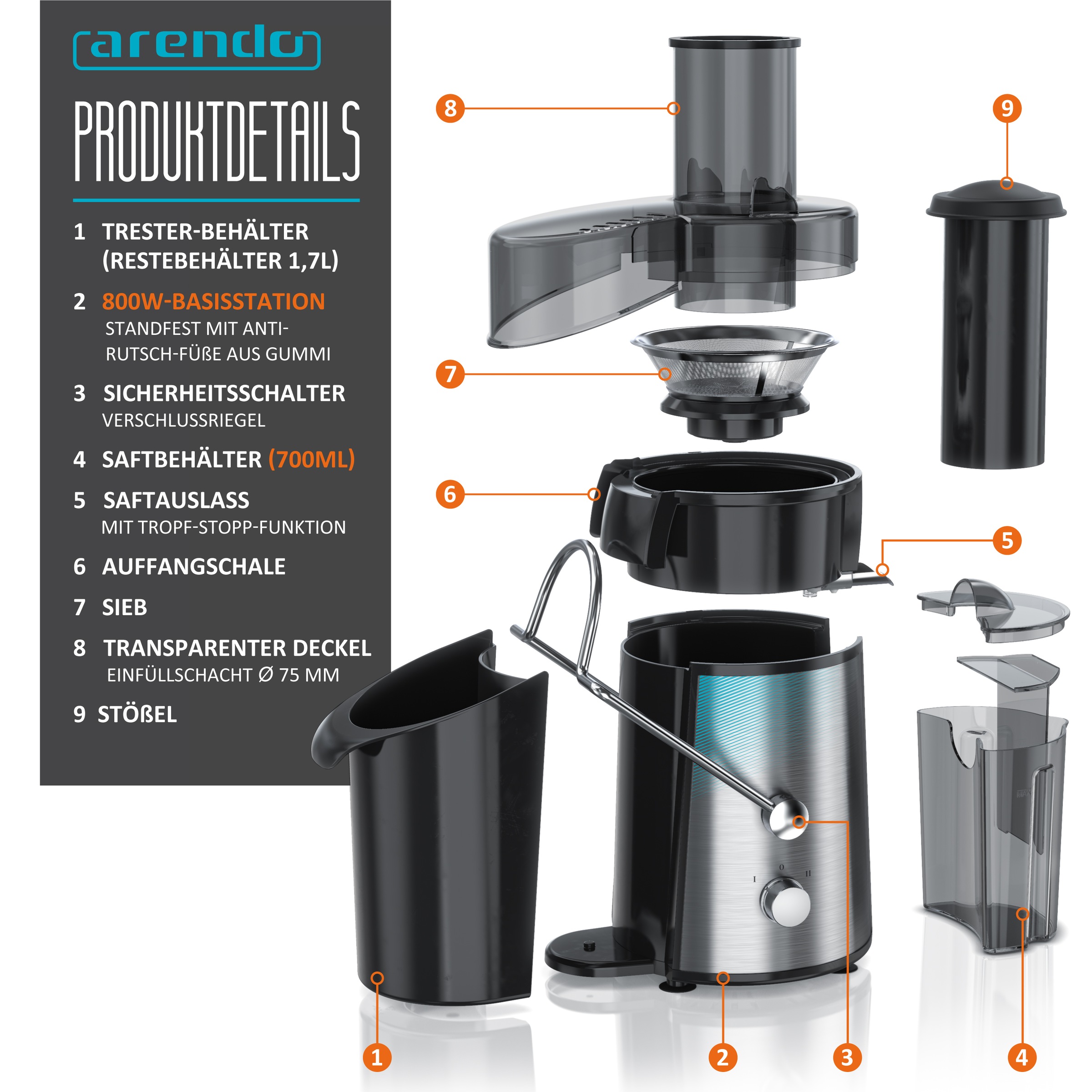 arendo

PRODUKTDETAILS

1 TRESTER-BEHÄLTER (RESTEBEHÄLTER 1,7L)

2 800W-BASISSTATION
STANDFEST MIT ANTI-RUTSCH-FÜßE AUS GUMMI

3 SICHERHEITSSCHALTER
VERSCHLUSSRIEGEL

4 SAFTBEHÄLTER (700ML)

5 SAFTAUSLASS
MIT TROPF-STOPP-FUNKTION

6 AUFFANGSCHALE

7 SIEB

8 TRANSPARENTER DECKEL
EINFÜLLSCHACHT Ø 75 MM

9 STÖßEL

8

9

7

6

5

I 0 II

1

2

3

4