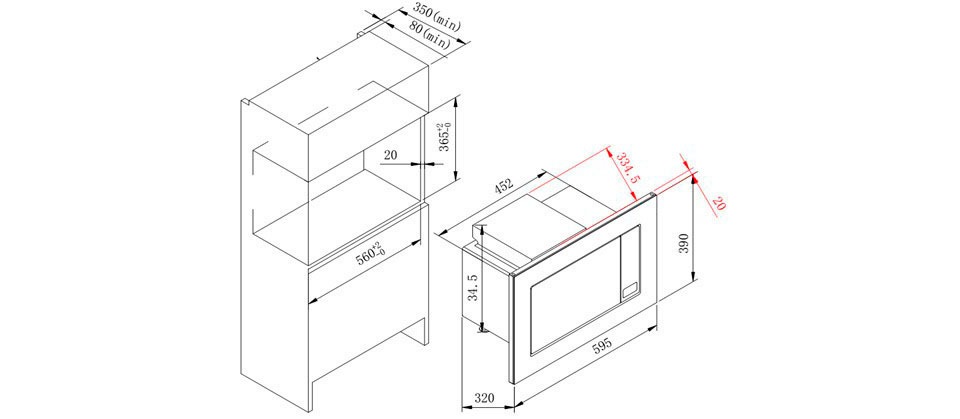 350(min)
80(min)
$365^{+2}_{-0}$
20
$560^{+2}_{-0}$
452
334.5
20
390
34.5
595
320