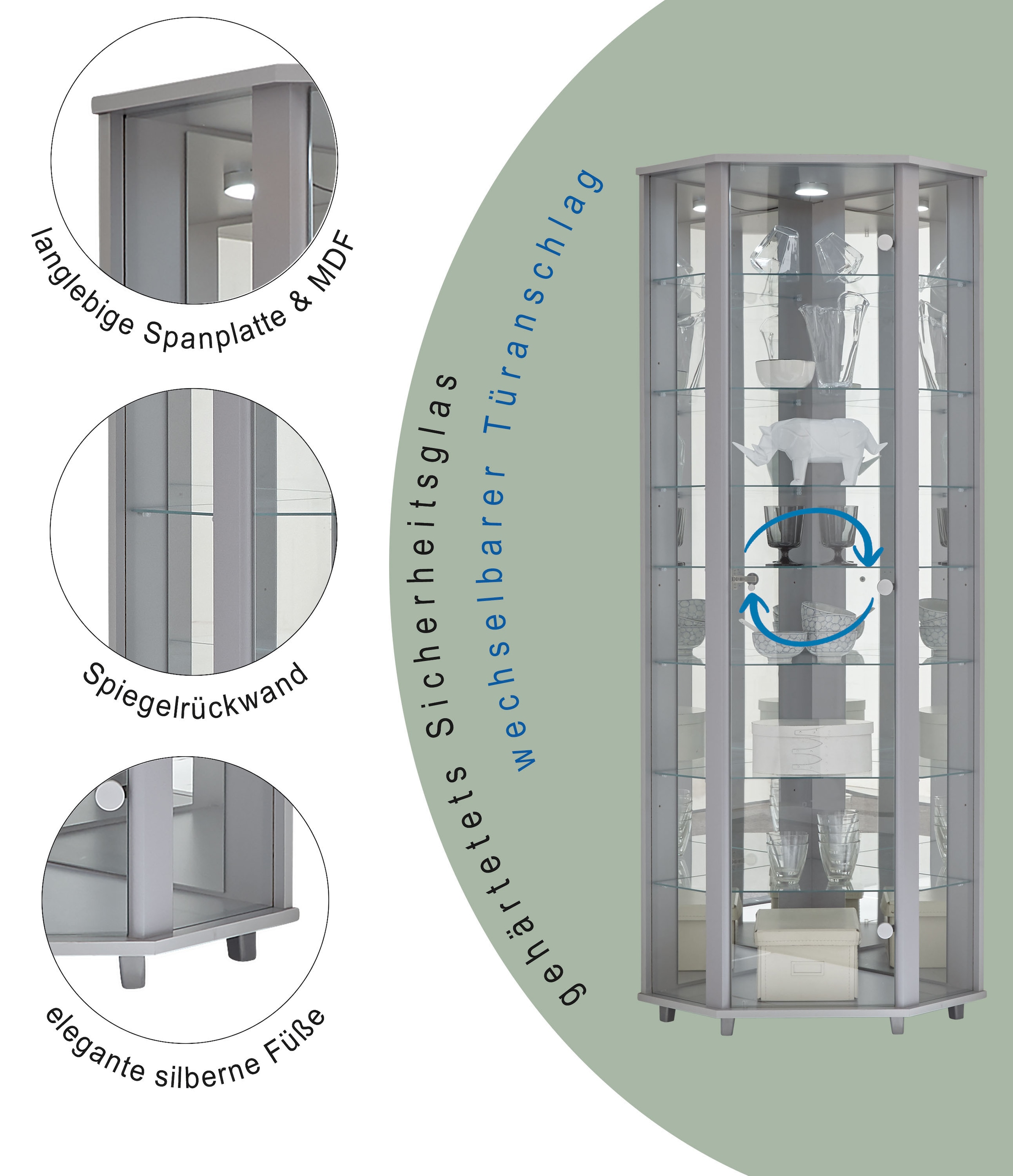 langlebige Spanplatte & MDF

Spiegelrückwand

elegante silberne Füße

gehärtetets Sicherheitsglas

wechselbarer Türanschlag