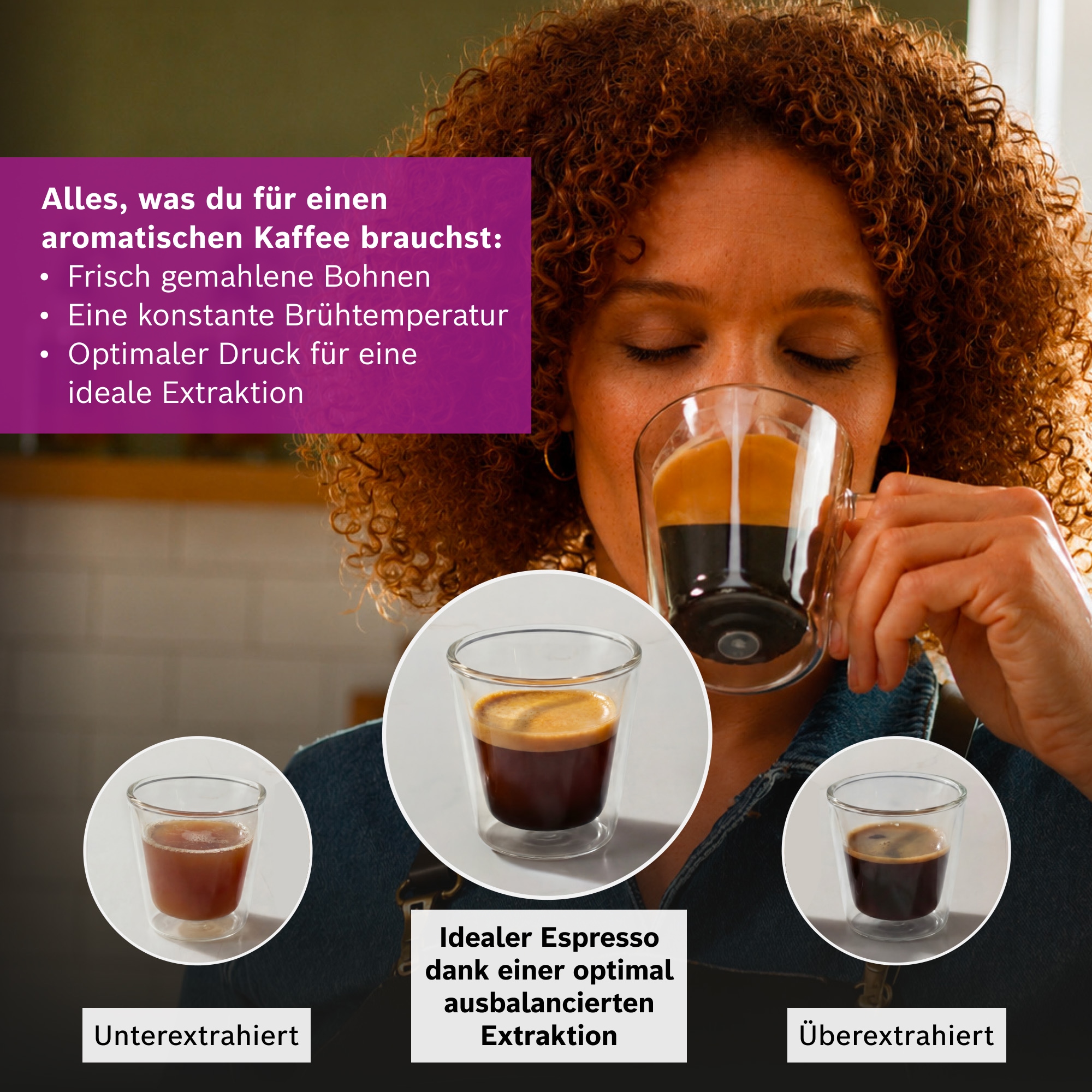 Alles, was du für einen aromatischen Kaffee brauchst:
• Frisch gemahlene Bohnen
• Eine konstante Brühtemperatur
• Optimaler Druck für eine ideale Extraktion

Unterextrahiert

Idealer Espresso dank einer optimal ausbalancierten Extraktion

Überextrahiert