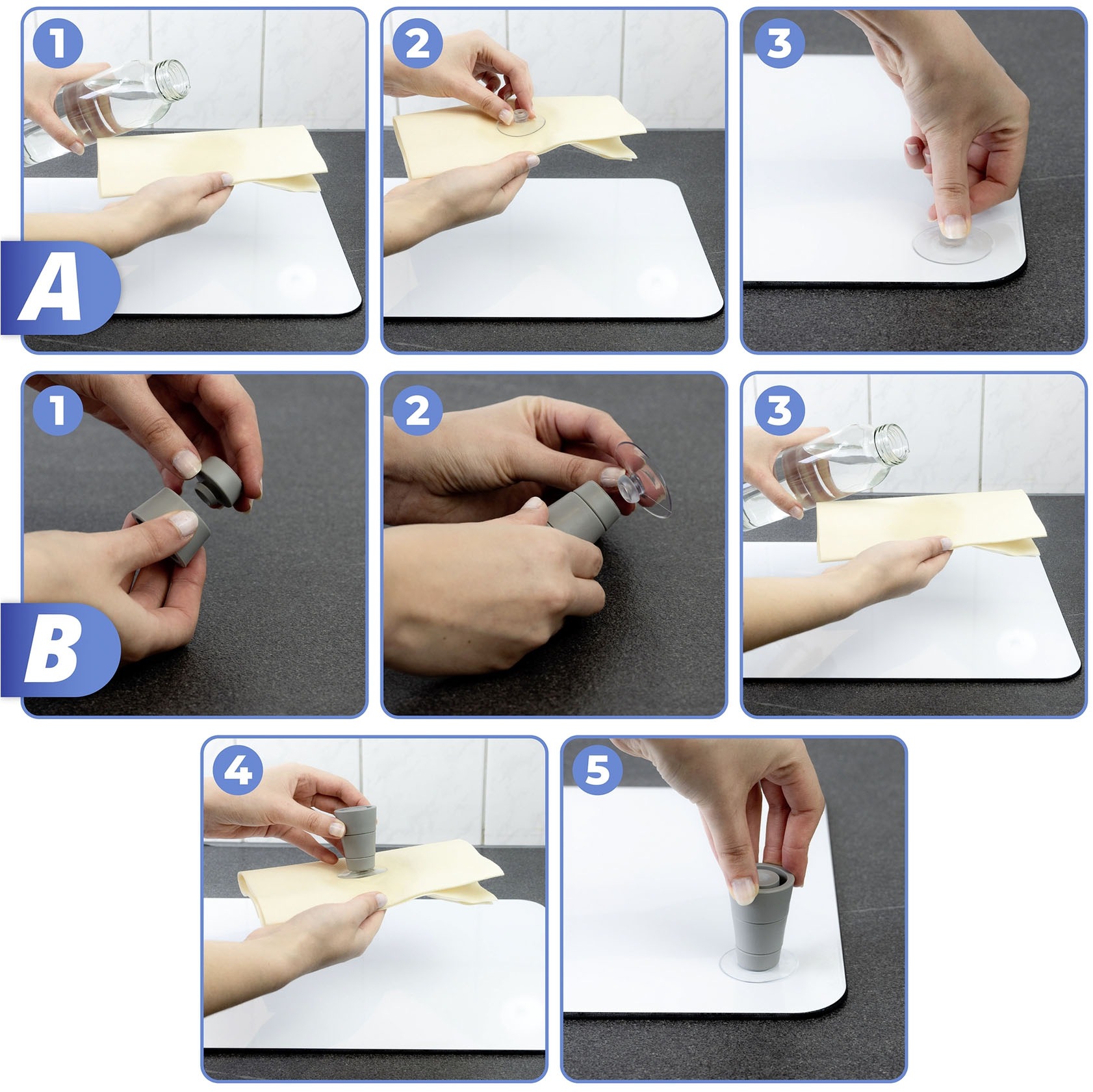 1

2

3

A

1

2

3

B

4

5