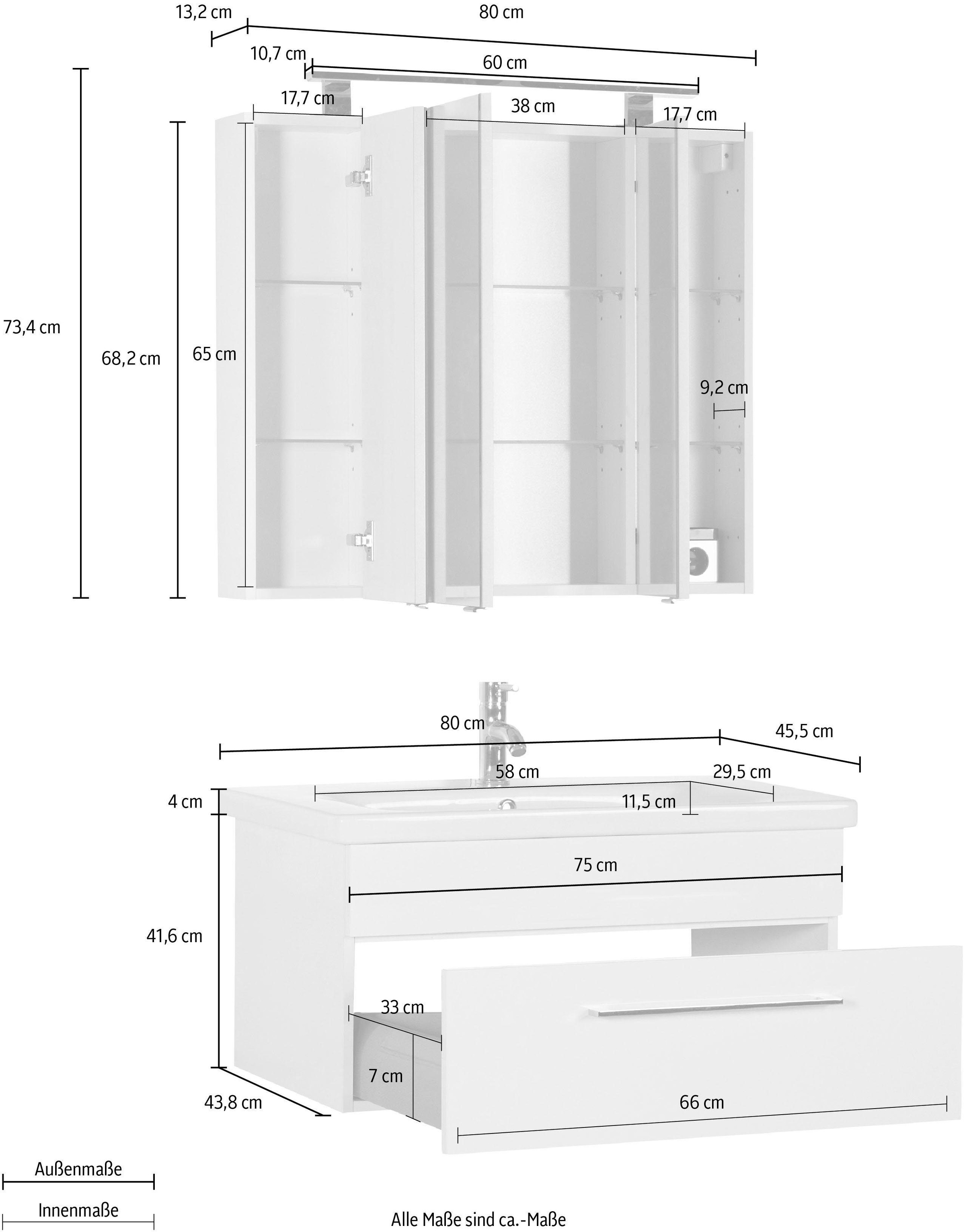 13,2 cm
80 cm
10,7 cm
60 cm
17,7 cm
38 cm
17,7 cm
73,4 cm
68,2 cm
65 cm
9,2 cm
80 cm
45,5 cm
58 cm
29,5 cm
4 cm
11,5 cm
75 cm
41,6 cm
33 cm
7 cm
43,8 cm
66 cm
Außenmaße
Innenmaße
Alle Maße sind ca.-Maße