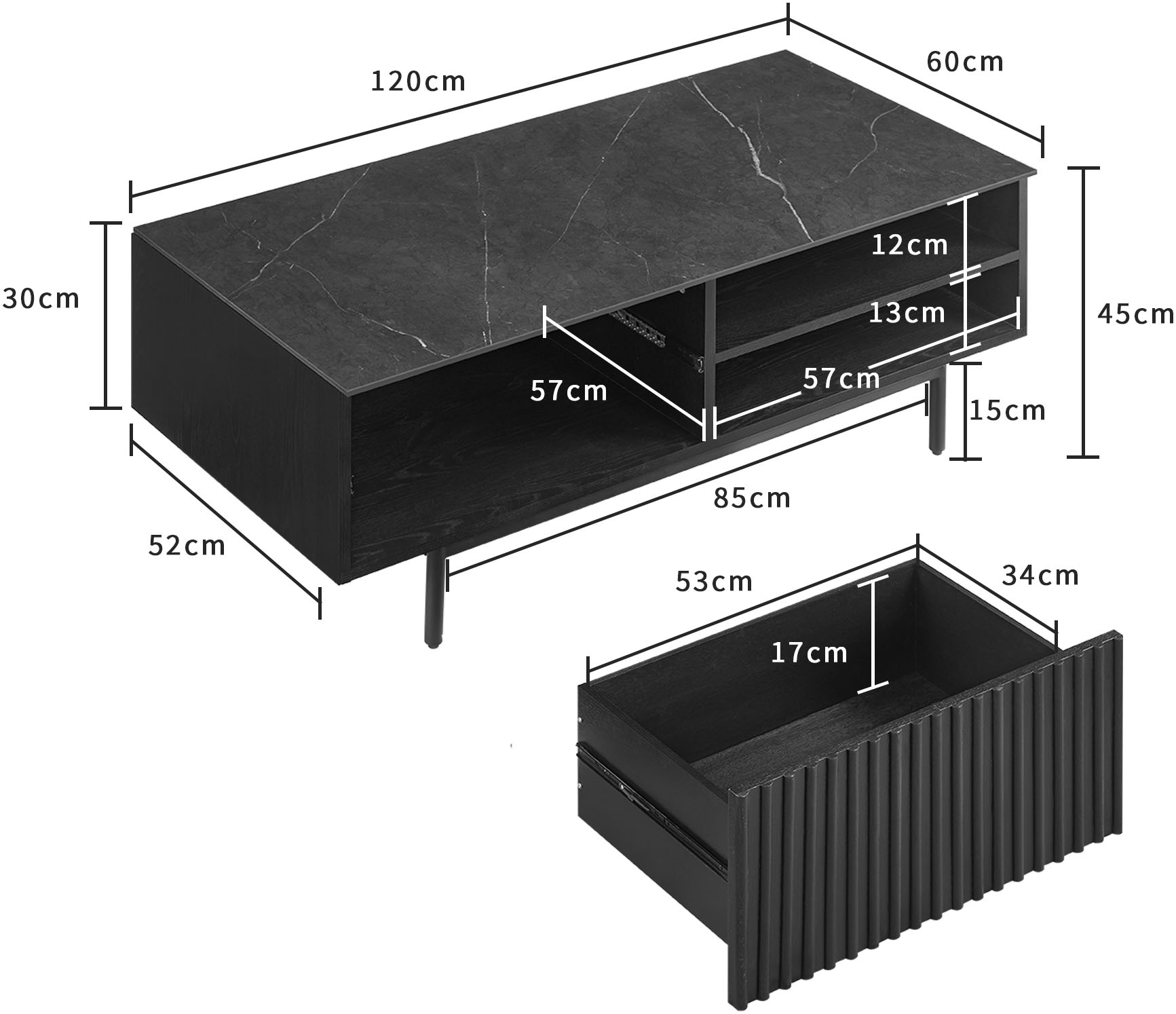 120cm

60cm

30cm

12cm

13cm

45cm

57cm

57cm

15cm

85cm

52cm

53cm

34cm

17cm