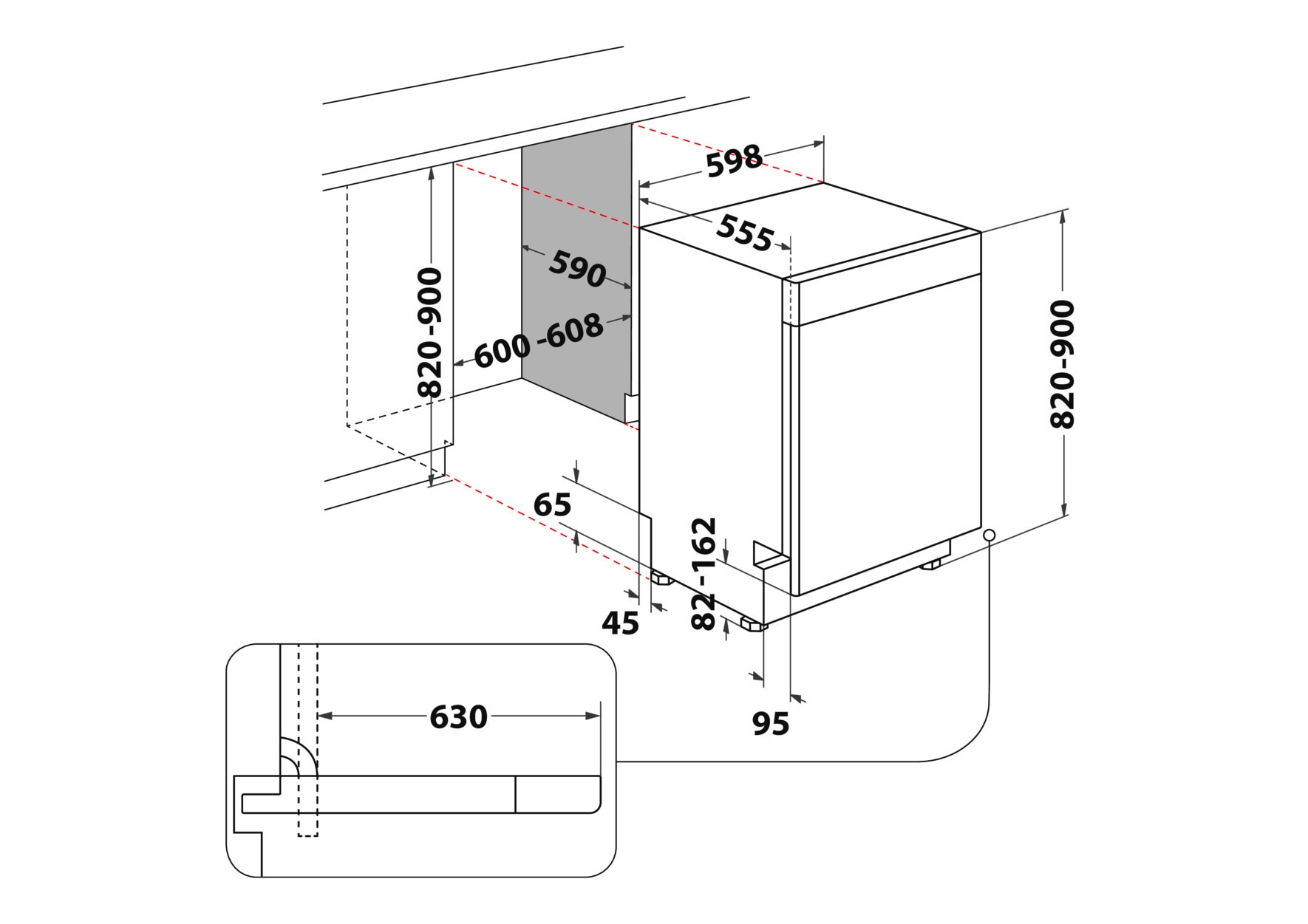 598
555
590
820-900
600 -608
820-900
65
82-162
45
95
630