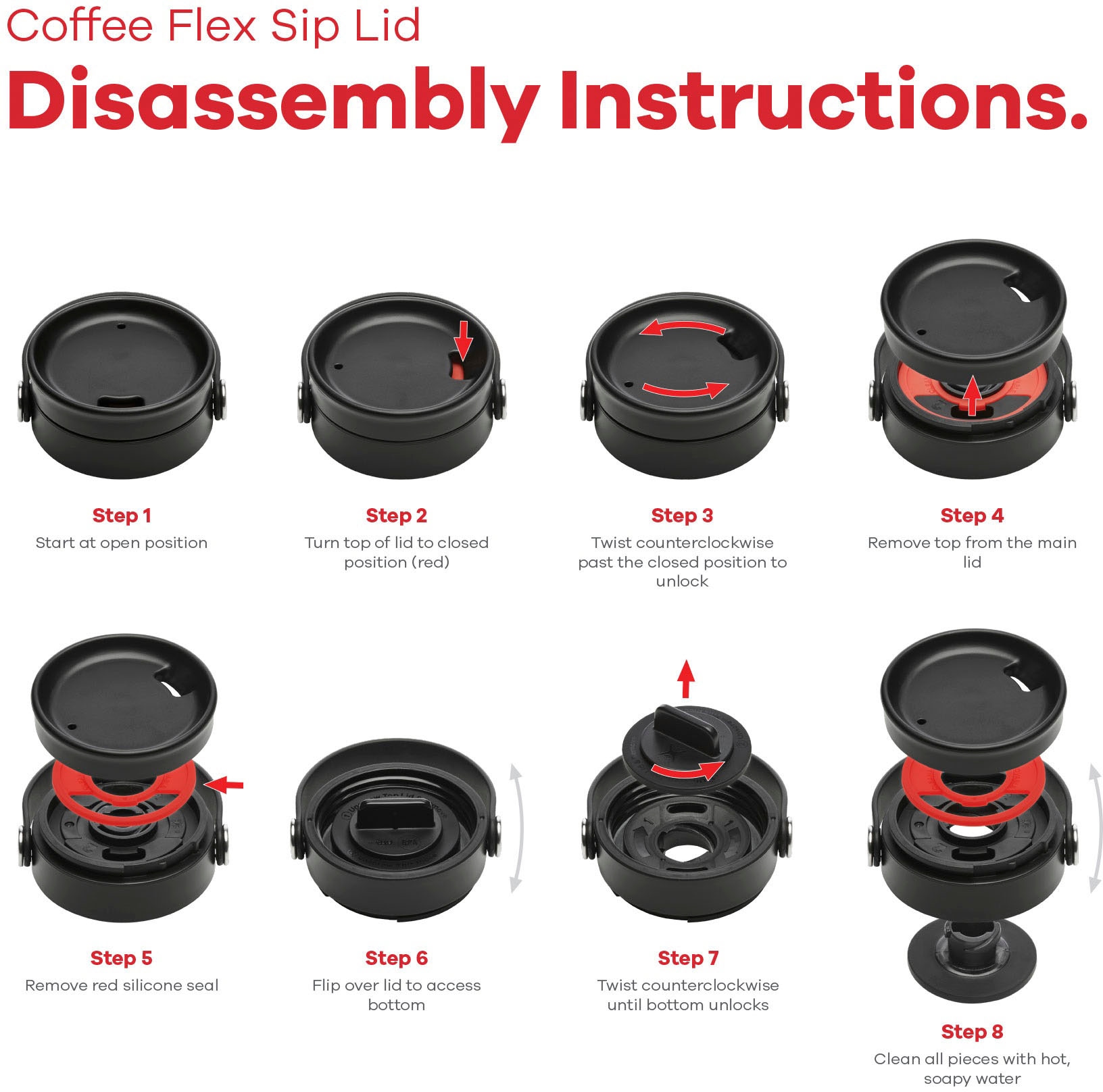 Coffee Flex Sip Lid

Disassembly Instructions.

Step 1
Start at open position

Step 2
Turn top of lid to closed position (red)

Step 3
Twist counterclockwise past the closed position to unlock

Step 4
Remove top from the main lid

Step 5
Remove red silicone seal

Step 6
Flip over lid to access bottom

Step 7
Twist counterclockwise until bottom unlocks

Step 8
Clean all pieces with hot, soapy water