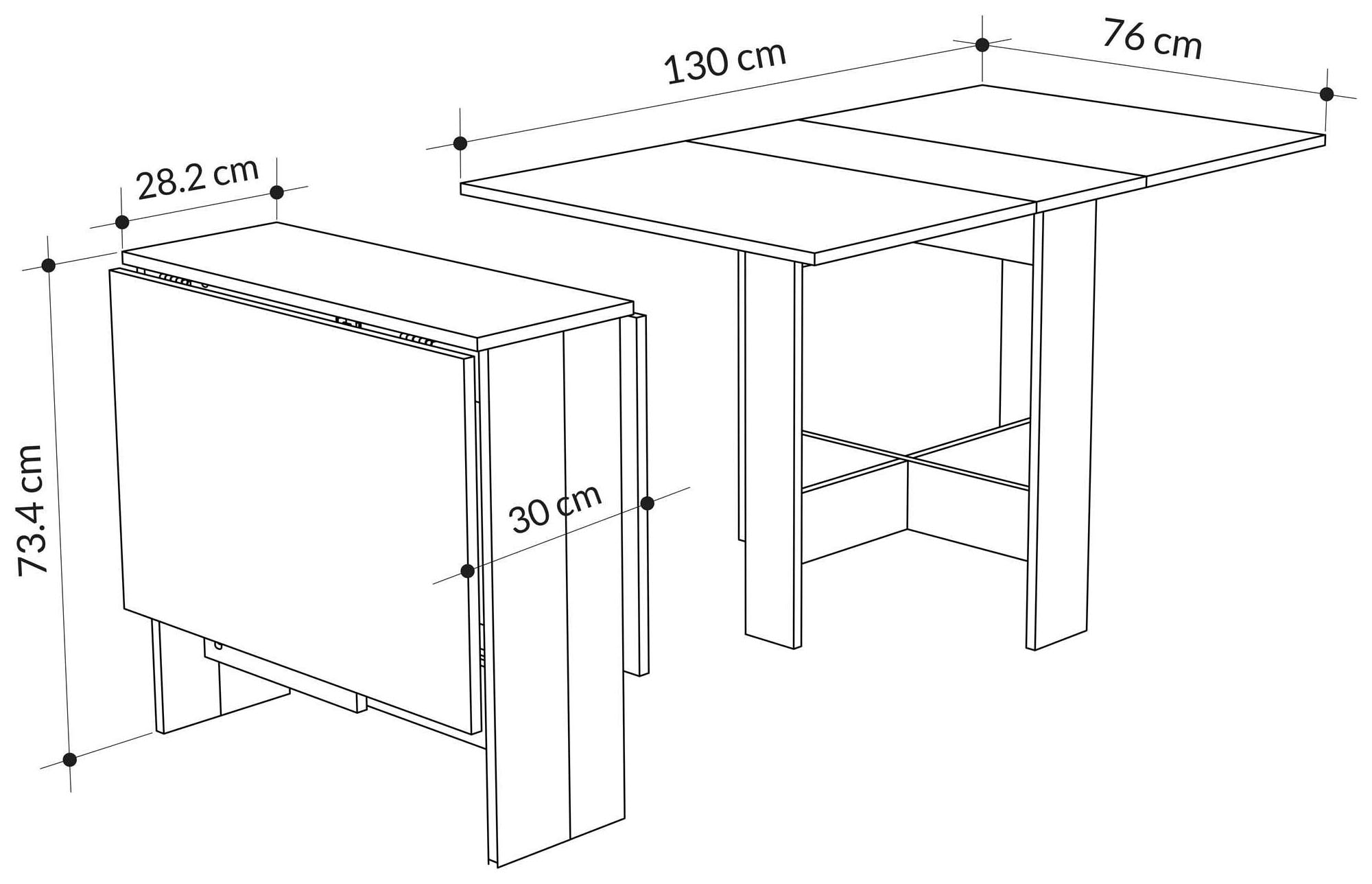 130 cm

76 cm

28.2 cm

73.4 cm

30 cm