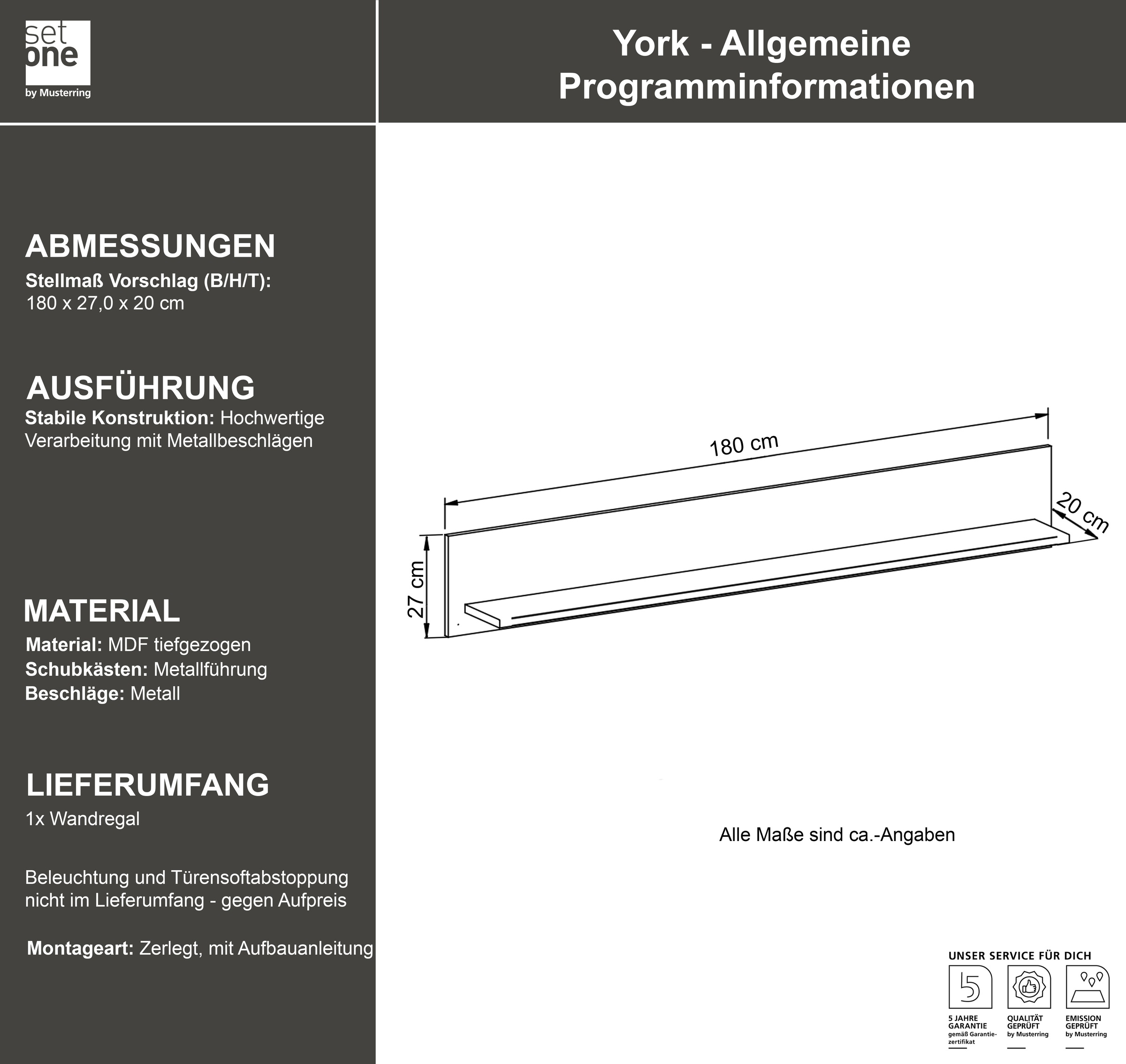 set one
by Musterring

York - Allgemeine Programminformationen

ABMESSUNGEN
Stellmaß Vorschlag (B/H/T):
180 x 27,0 x 20 cm

AUSFÜHRUNG
Stabile Konstruktion: Hochwertige Verarbeitung mit Metallbeschlägen

MATERIAL
Material: MDF tiefgezogen
Schubkästen: Metallführung
Beschläge: Metall

LIEFERUMFANG
1x Wandregal

Beleuchtung und Türensoftabstoppung nicht im Lieferumfang - gegen Aufpreis

Montageart: Zerlegt, mit Aufbauanleitung

180 cm
20 cm
27 cm

Alle Maße sind ca.-Angaben

UNSER SERVICE FÜR DICH
5
5 JAHRE GARANTIE gemäß Garantiezertifikat
QUALITÄT GEPRÜFT by Musterring
EMISSION GEPRÜFT by Musterring